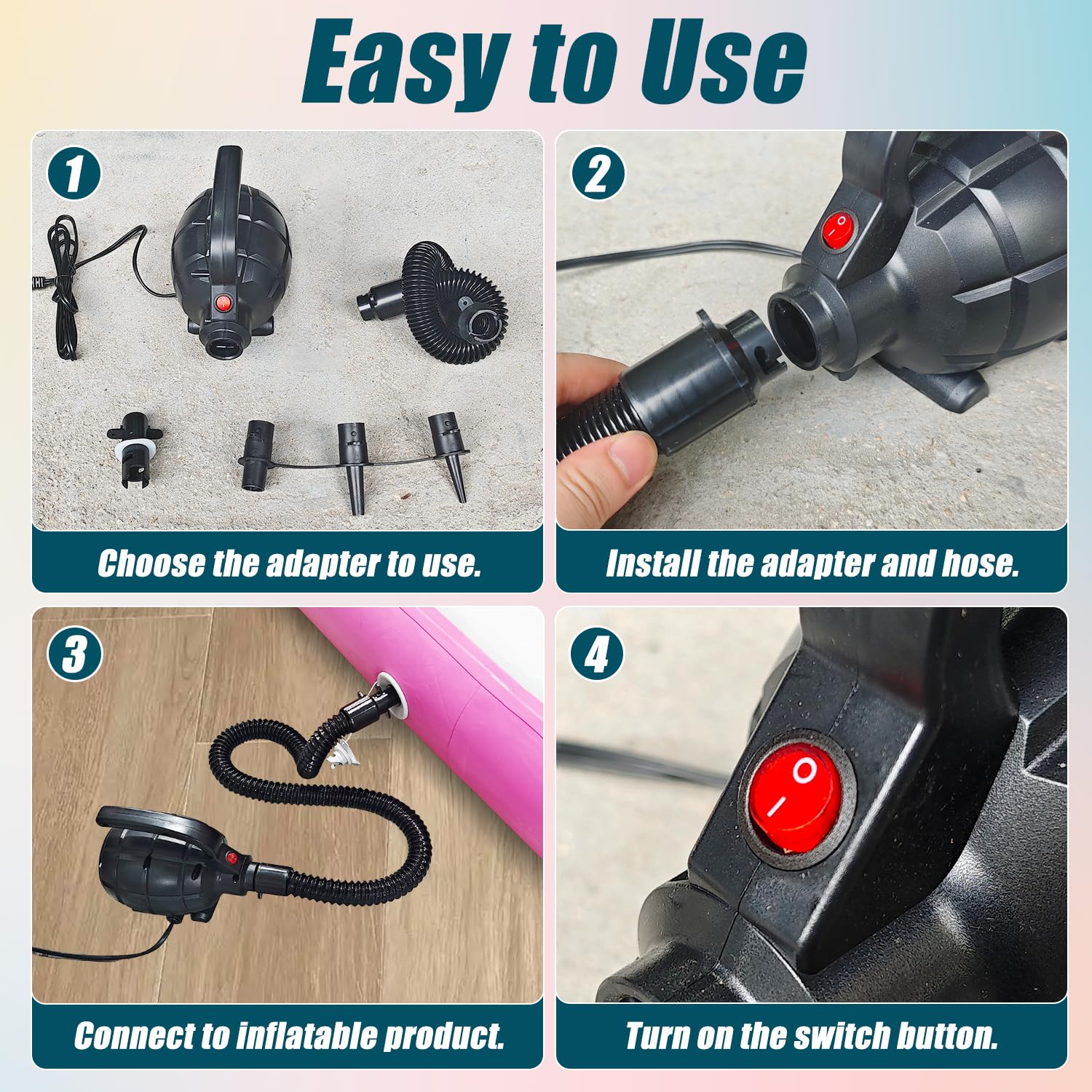 Easy to Use

1

Choose the adapter to use.

2

Install the adapter and hose.

3

Connect to inflatable product.

4

Turn on the switch button.