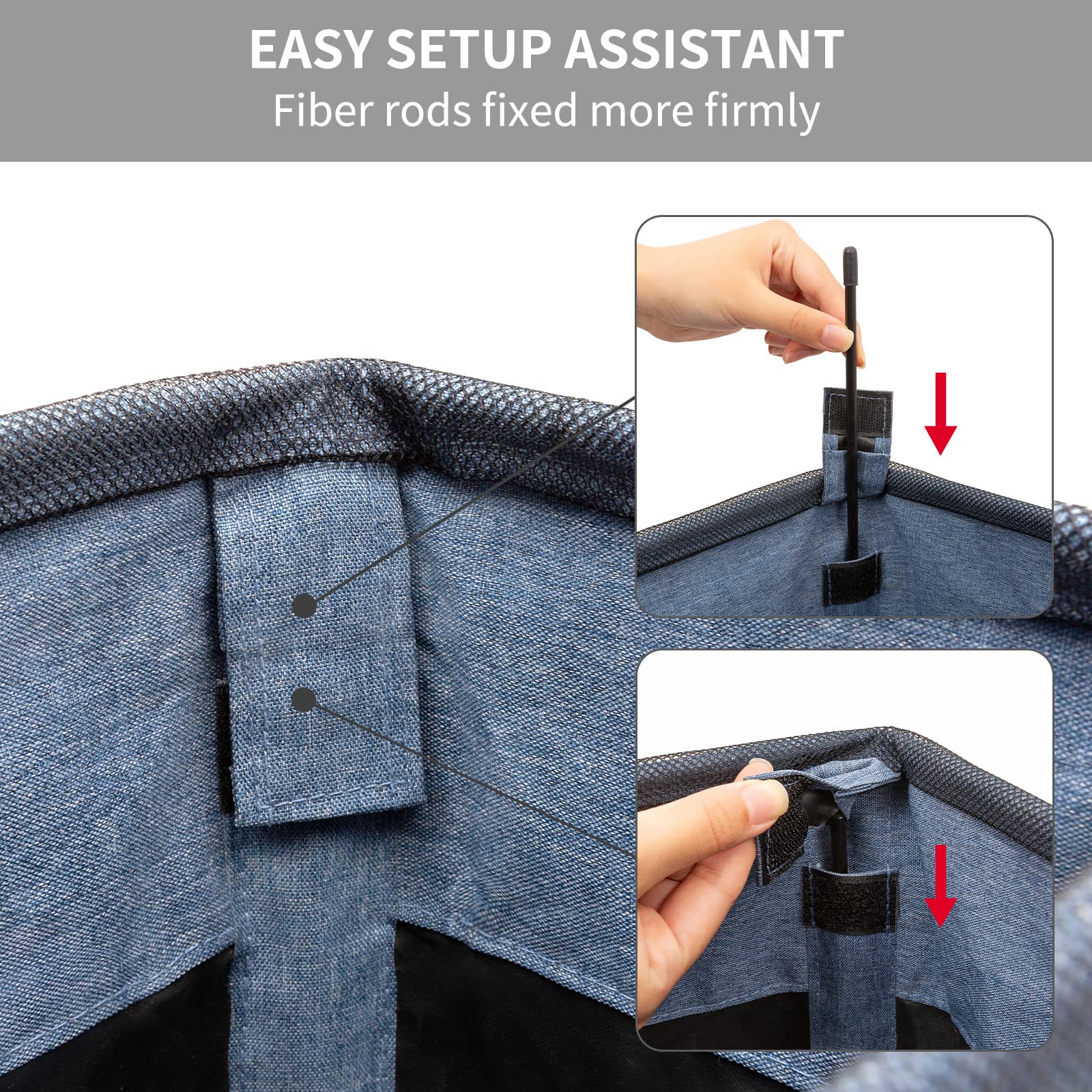 EASY SETUP ASSISTANT
Fiber rods fixed more firmly