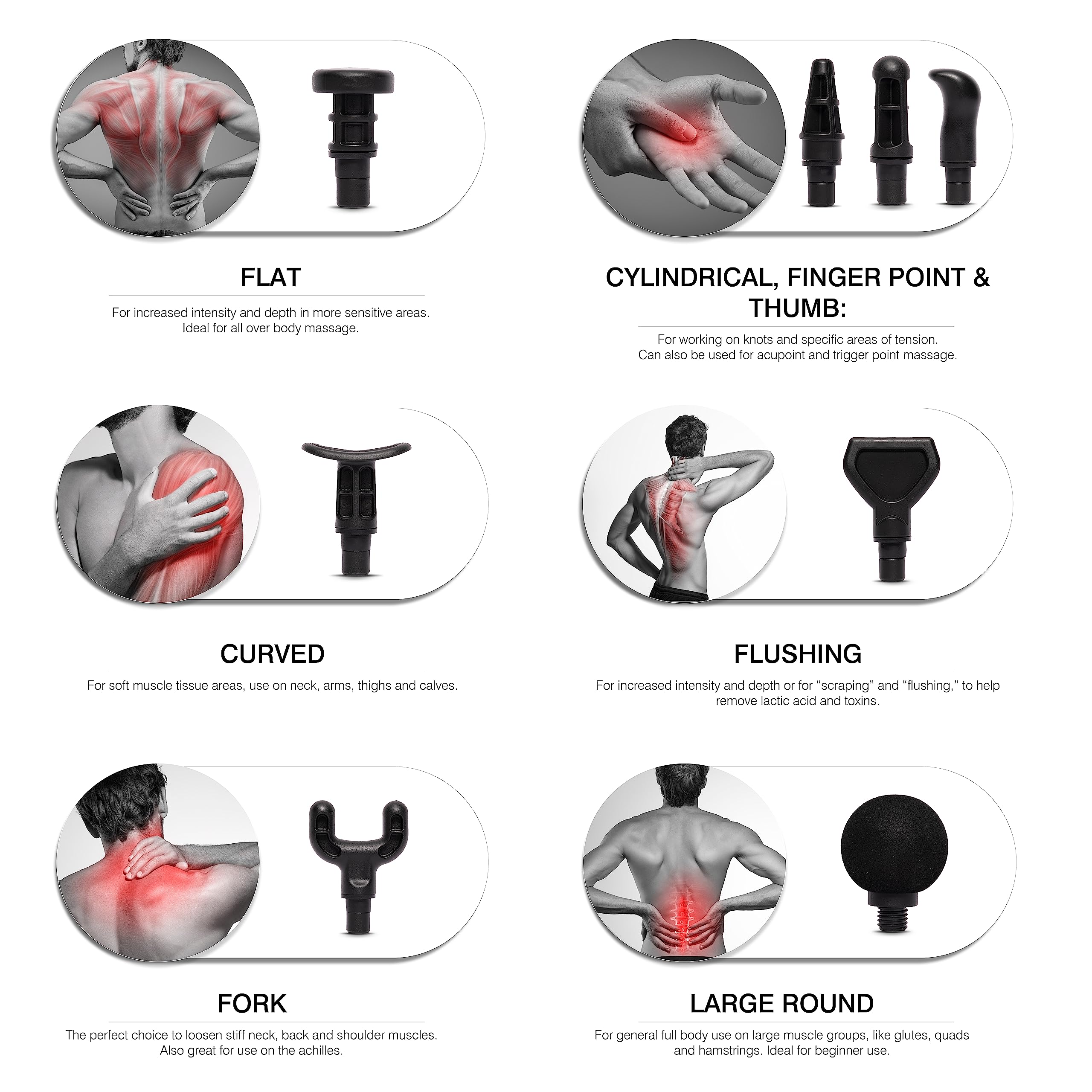 FLAT

For increased intensity and depth in more sensitive areas. Ideal for all over body massage.

CYLINDRICAL, FINGER POINT & THUMB:

For working on knots and specific areas of tension. Can also be used for acupoint and trigger point massage.

CURVED

For soft muscle tissue areas, use on neck, arms, thighs and calves.

FLUSHING

For increased intensity and depth or for “scraping” and “flushing,” to help remove lactic acid and toxins.

FORK

The perfect choice to loosen stiff neck, back and shoulder muscles. Also great for use on the achilles.

LARGE ROUND

For general full body use on large muscle groups, like glutes, quads and hamstrings. Ideal for beginner use.