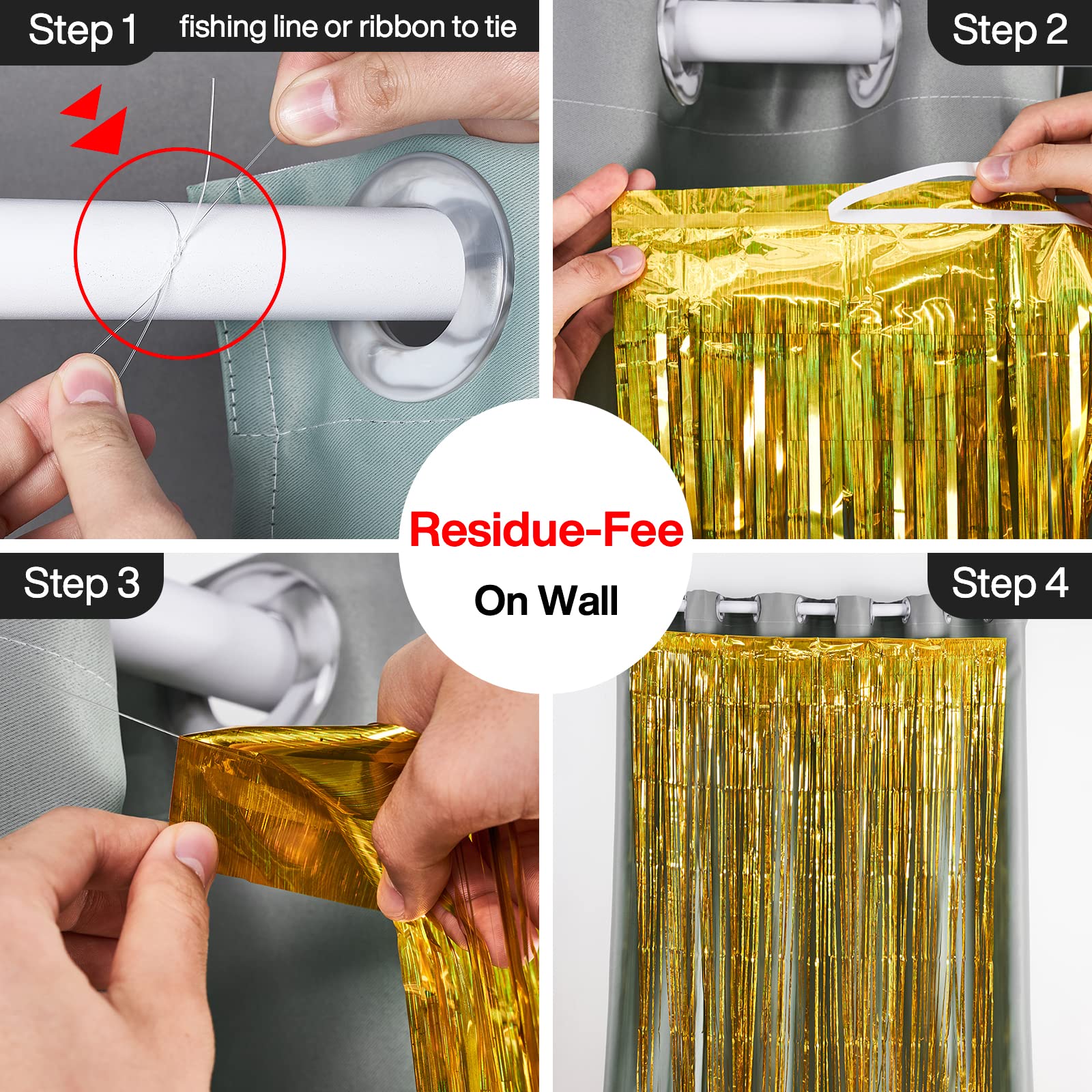 Step 1 fishing line or ribbon to tie

Step 2

Residue-Fee

On Wall

Step 3

Step 4