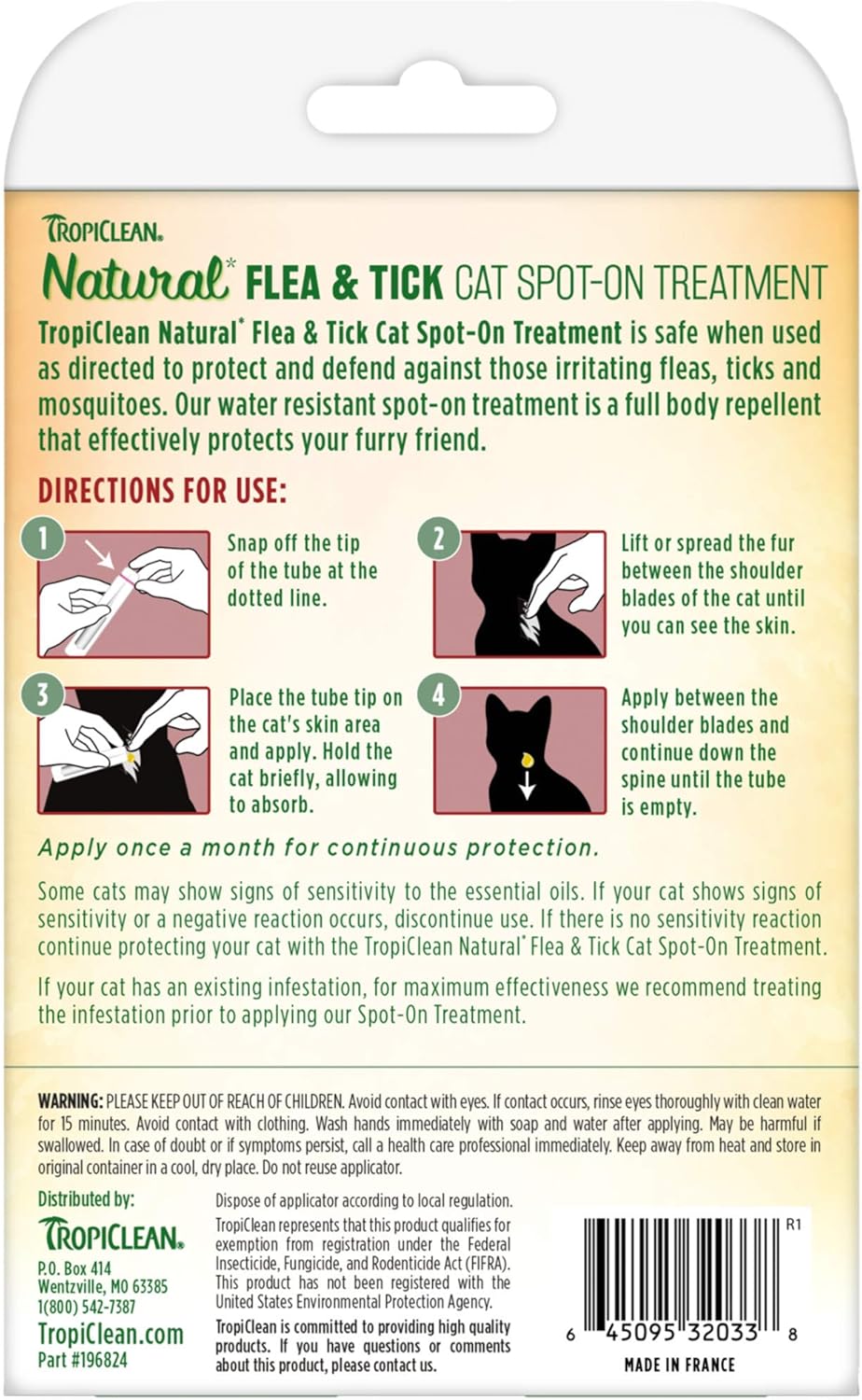 TROPICLEAN®

Natural* FLEA & TICK CAT SPOT-ON TREATMENT

TropiClean Natural* Flea & Tick Cat Spot-On Treatment is safe when used as directed to protect and defend against those irritating fleas, ticks and mosquitoes. Our water resistant spot-on treatment is a full body repellent that effectively protects your furry friend.

DIRECTIONS FOR USE:

1 Snap off the tip of the tube at the dotted line.

2 Lift or spread the fur between the shoulder blades of the cat until you can see the skin.

3 Place the tube tip on the cat's skin area and apply. Hold the cat briefly, allowing to absorb.

4 Apply between the shoulder blades and continue down the spine until the tube is empty.

Apply once a month for continuous protection.

Some cats may show signs of sensitivity to the essential oils. If your cat shows signs of sensitivity or a negative reaction occurs, discontinue use. If there is no sensitivity reaction continue protecting your cat with the TropiClean Natural* Flea & Tick Cat Spot-On Treatment.

If your cat has an existing infestation, for maximum effectiveness we recommend treating the infestation prior to applying our Spot-On Treatment.

WARNING: PLEASE KEEP OUT OF REACH OF CHILDREN. Avoid contact with eyes. If contact occurs, rinse eyes thoroughly with clean water for 15 minutes. Avoid contact with clothing. Wash hands immediately with soap and water after applying. May be harmful if swallowed. In case of doubt or if symptoms persist, call a health care professional immediately. Keep away from heat and store in original container in a cool, dry place. Do not reuse applicator.

Distributed by:
TROPICLEAN®
P.O. Box 414
Wentzville, MO 63385
1(800) 542-7387
TropiClean.com
Part #196824

Dispose of applicator according to local regulation.

TropiClean represents that this product qualifies for exemption from registration under the Federal Insecticide, Fungicide, and Rodenticide Act (FIFRA). This product has not been registered with the United States Environmental Protection Agency.

TropiClean is committed to providing high quality products. If you have questions or comments about this product, please contact us.

R1
6 45095 32033 8
MADE IN FRANCE