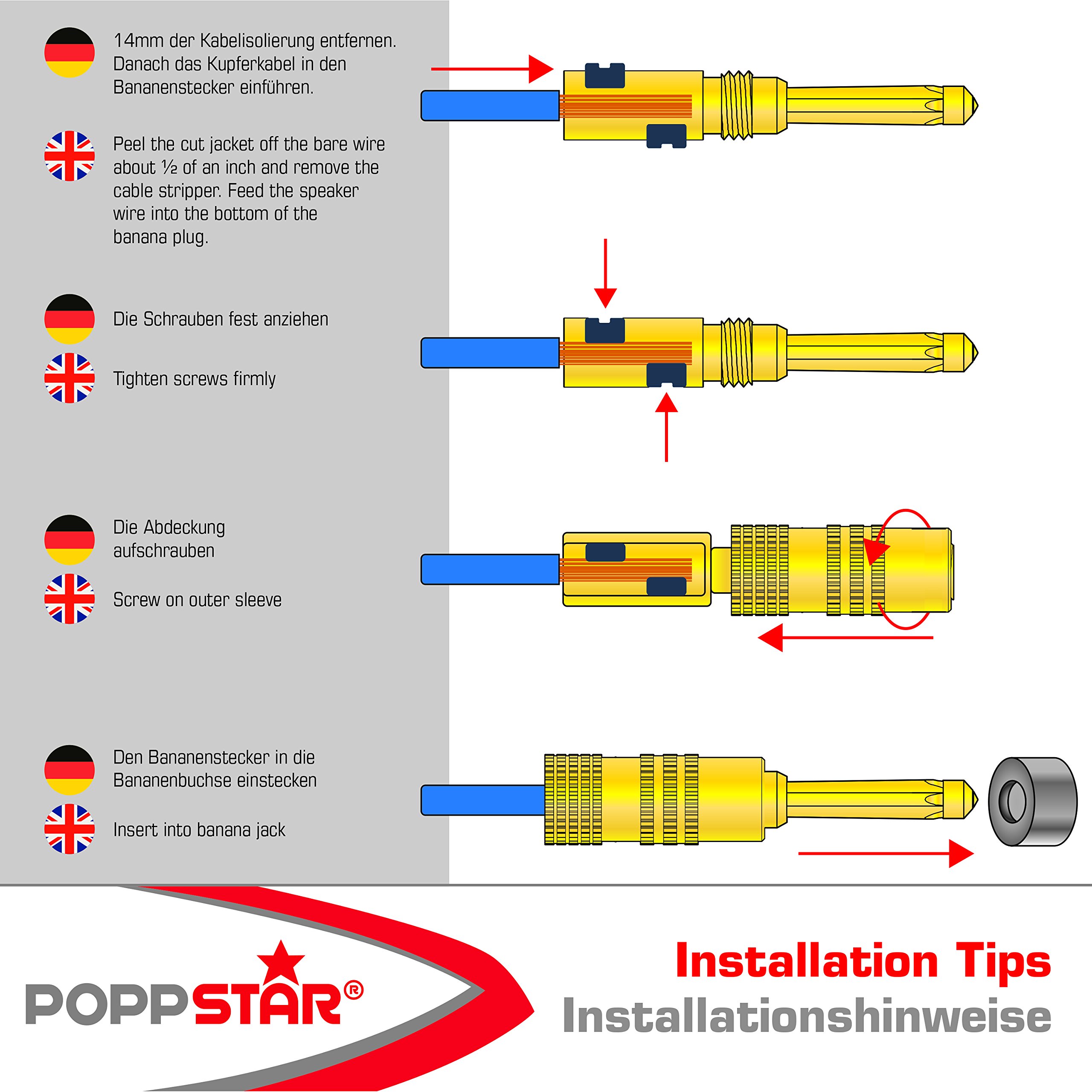 14mm der Kabelisolierung entfernen. Danach das Kupferkabel in den Bananenstecker einführen.

Peel the cut jacket off the bare wire about ½ of an inch and remove the cable stripper. Feed the speaker wire into the bottom of the banana plug.

Die Schrauben fest anziehen

Tighten screws firmly

Die Abdeckung aufschrauben

Screw on outer sleeve

Den Bananenstecker in die Bananenbuchse einstecken

Insert into banana jack

POPPSTAR®

Installation Tips
Installationshinweise