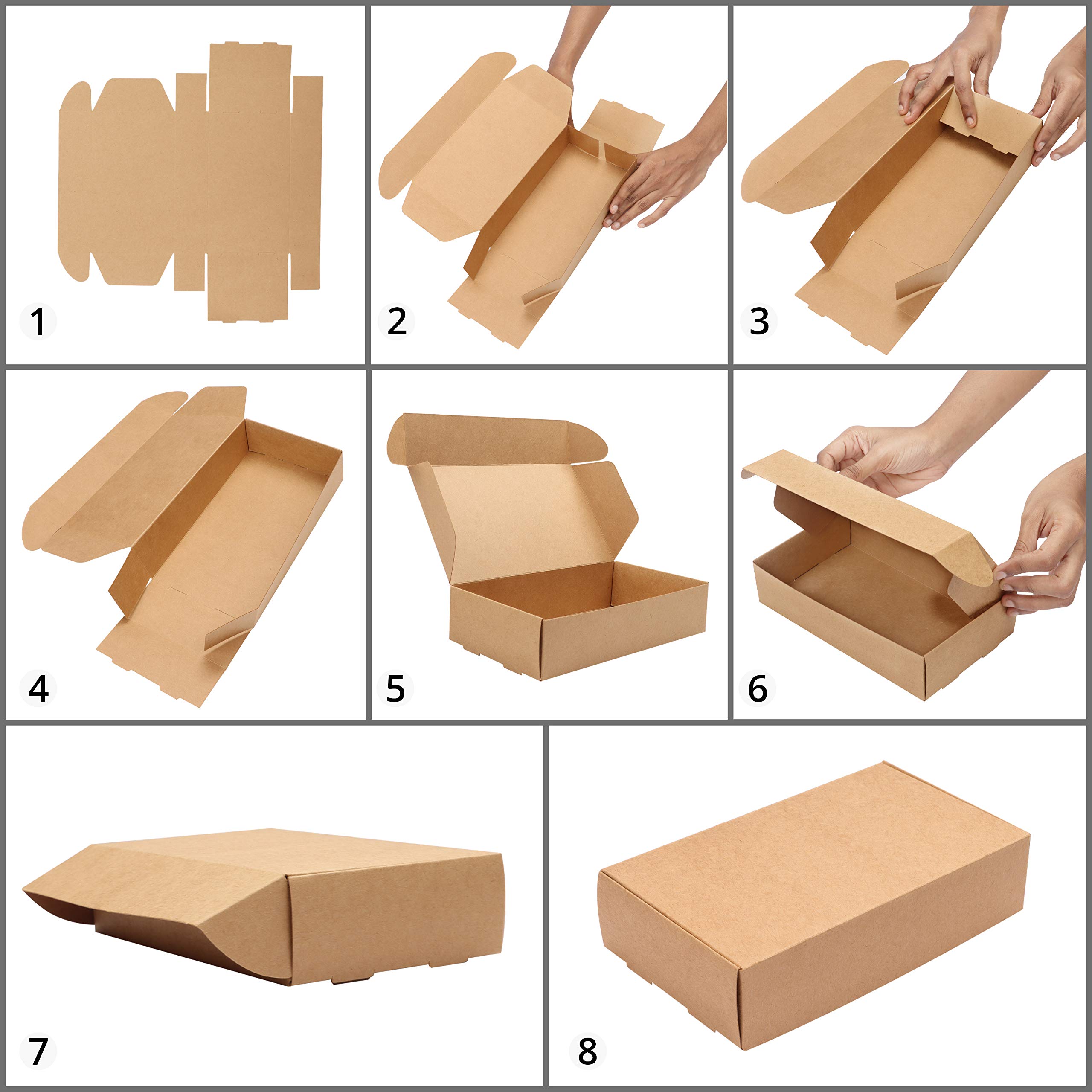 1

2

3

4

5

6

7

8