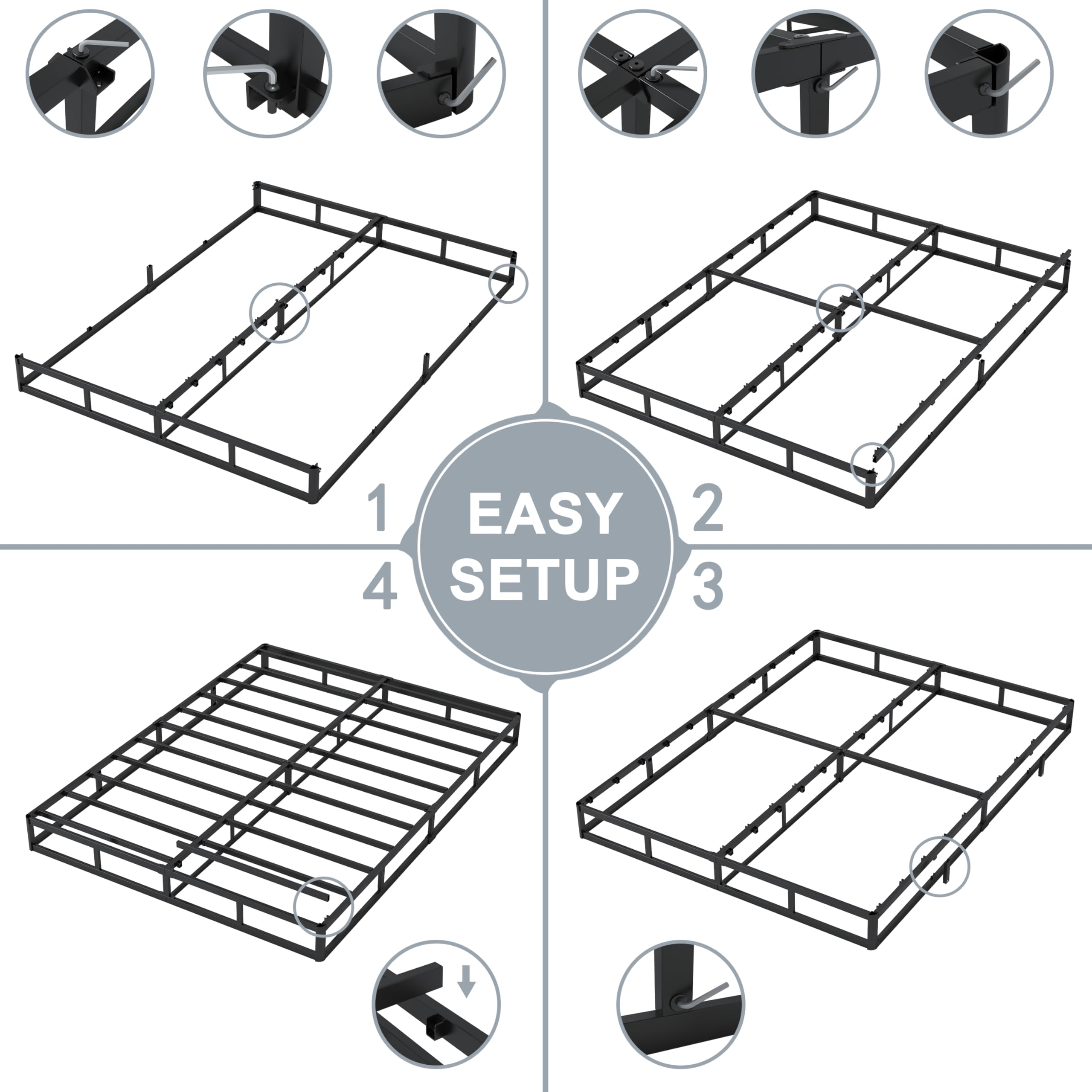 1

EASY SETUP

2

4

3