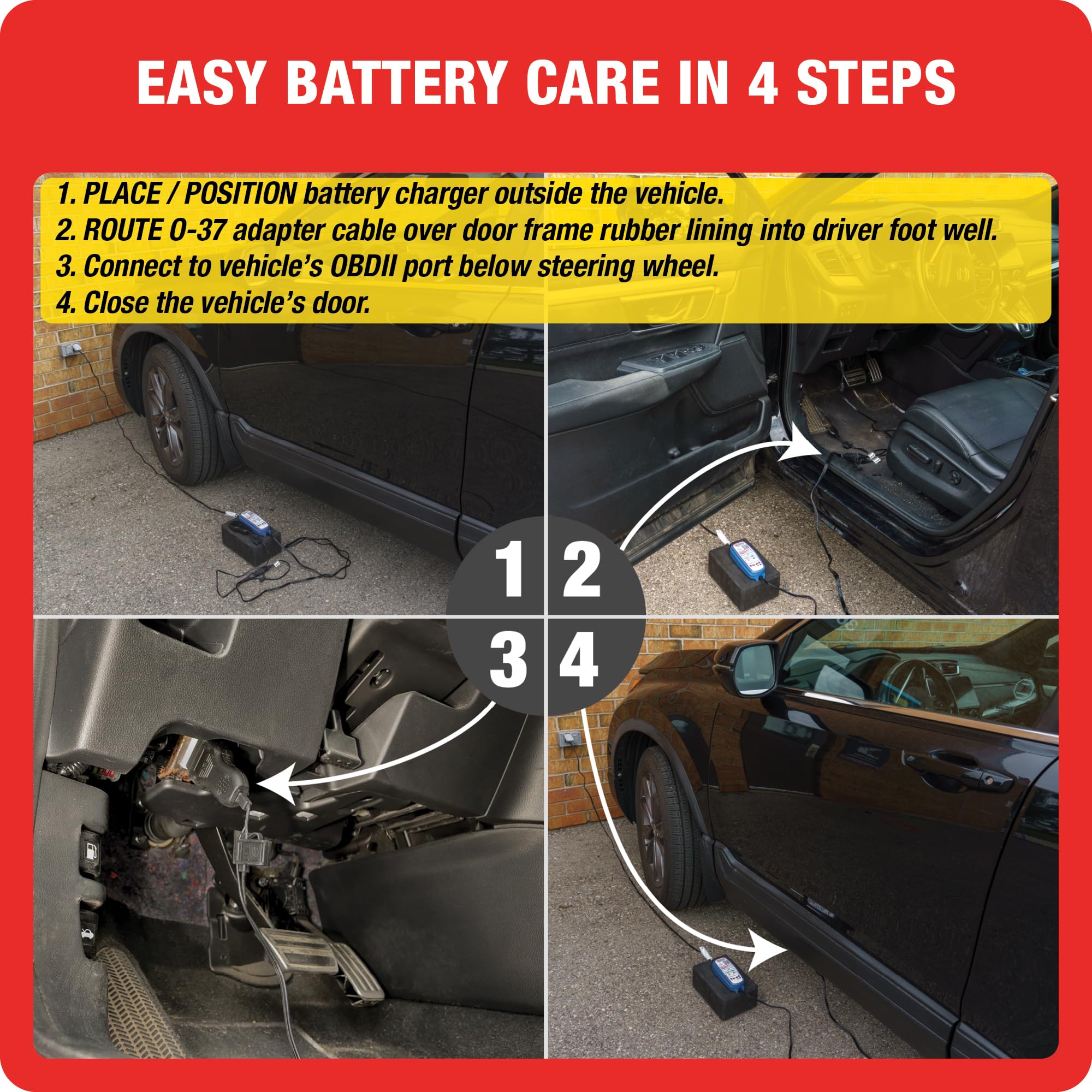 EASY BATTERY CARE IN 4 STEPS

1. PLACE / POSITION battery charger outside the vehicle.
2. ROUTE O-37 adapter cable over door frame rubber lining into driver foot well.
3. Connect to vehicle's OBDII port below steering wheel.
4. Close the vehicle's door.

1 2
3 4