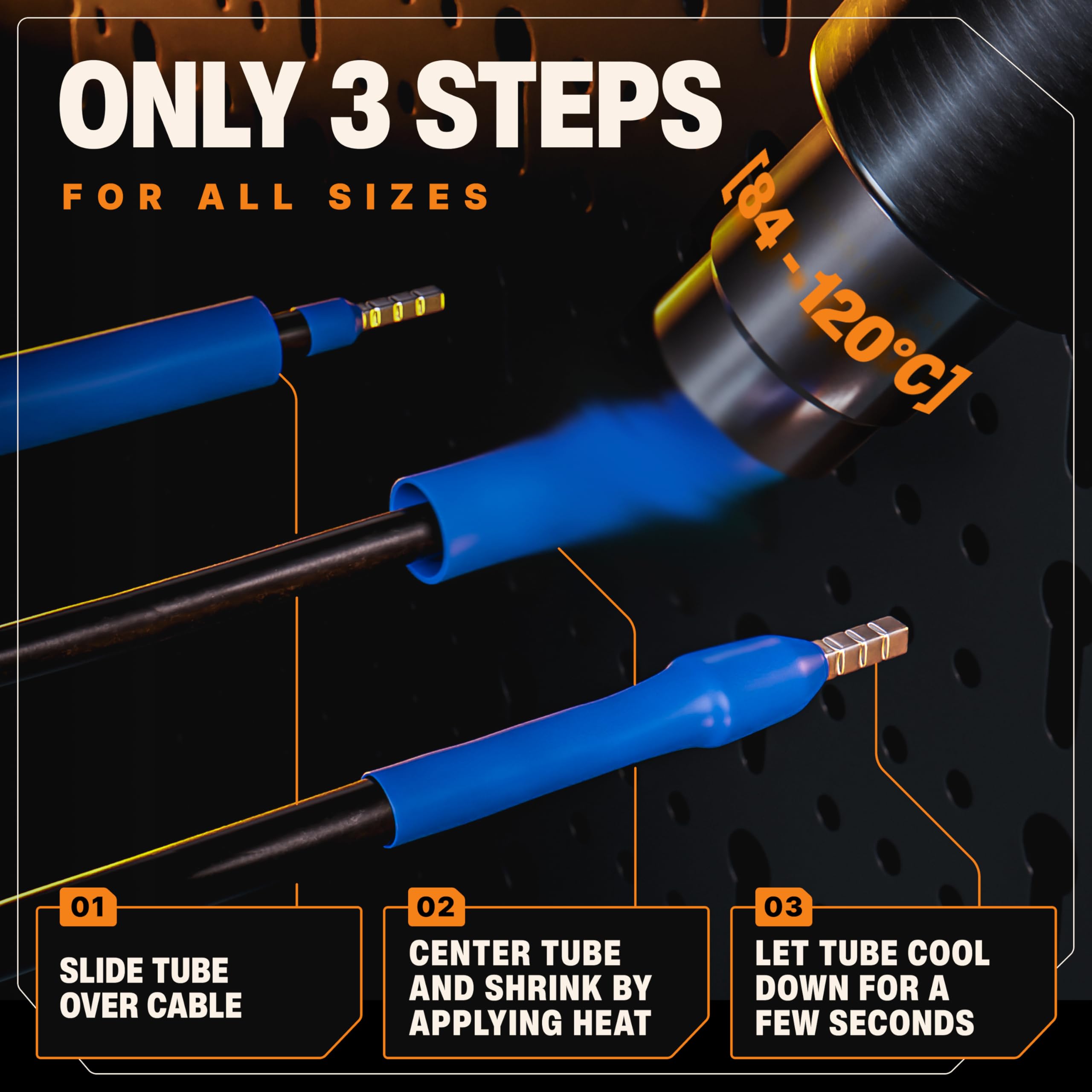 ONLY 3 STEPS

FOR ALL SIZES

[84 - 120°C]

01

SLIDE TUBE OVER CABLE

02

CENTER TUBE AND SHRINK BY APPLYING HEAT

03

LET TUBE COOL DOWN FOR A FEW SECONDS