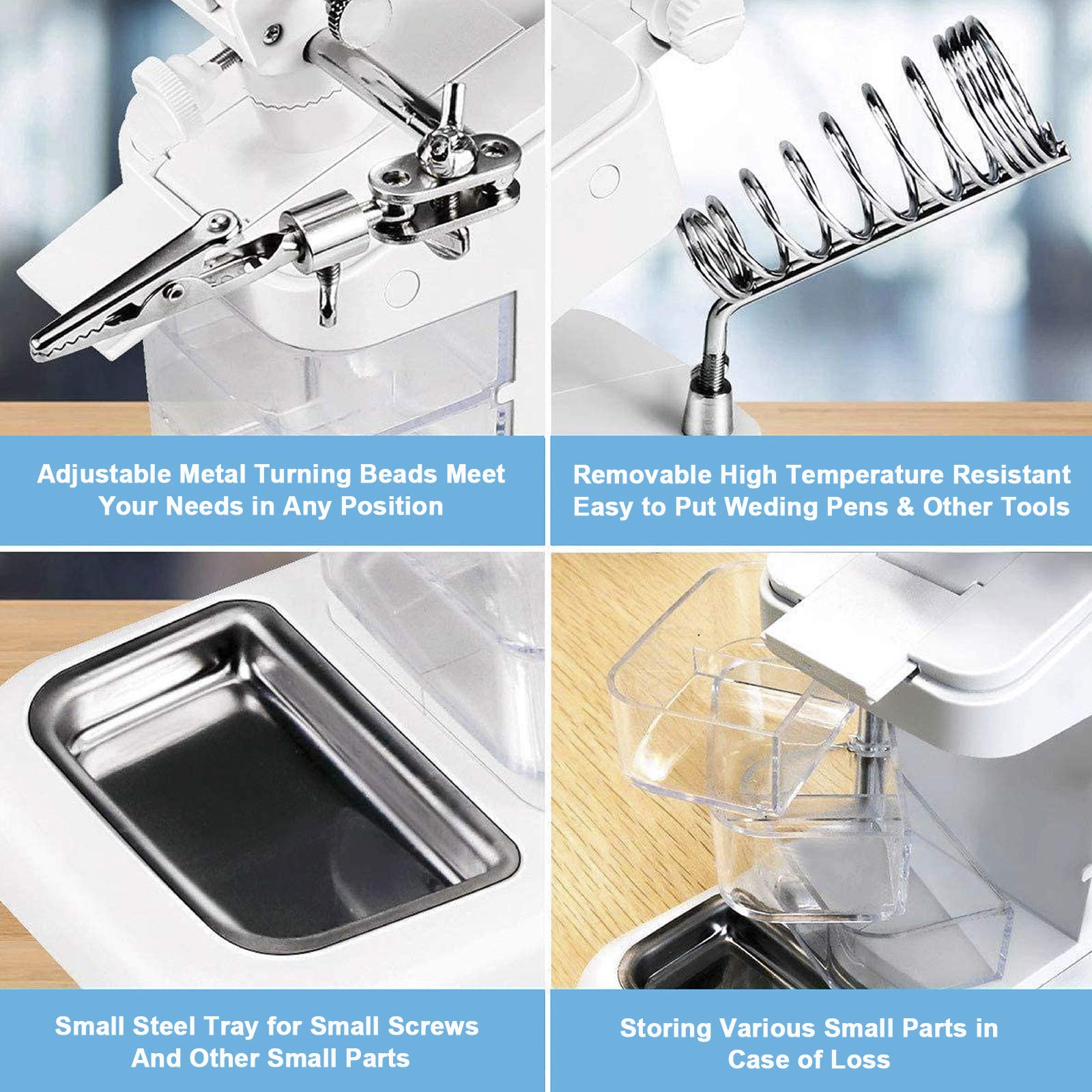 Adjustable Metal Turning Beads Meet Your Needs in Any Position

Removable High Temperature Resistant Easy to Put Weding Pens & Other Tools

Small Steel Tray for Small Screws And Other Small Parts

Storing Various Small Parts in Case of Loss