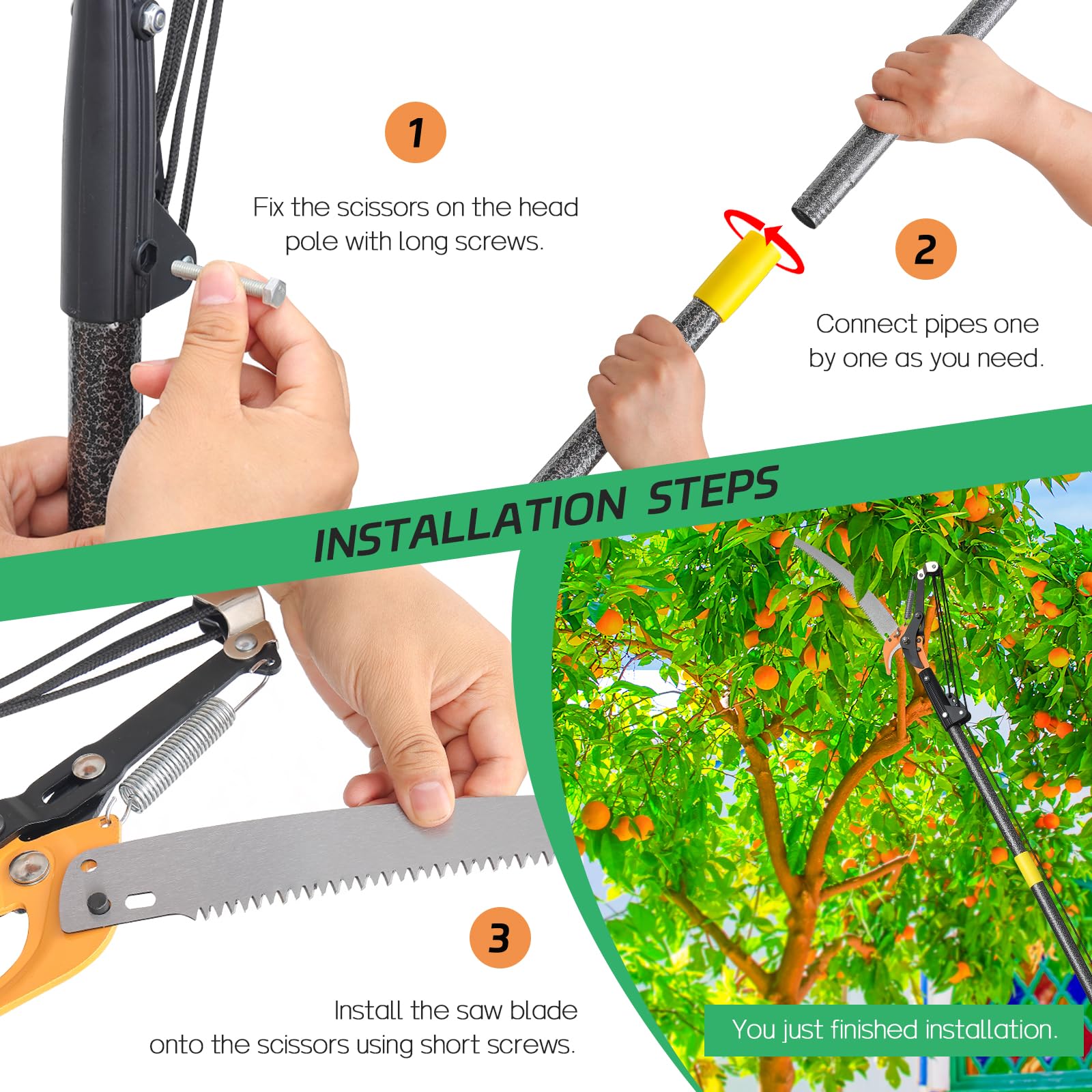 1

Fix the scissors on the head pole with long screws.

2

Connect pipes one by one as you need.

INSTALLATION STEPS

3

Install the saw blade onto the scissors using short screws.

You just finished installation.