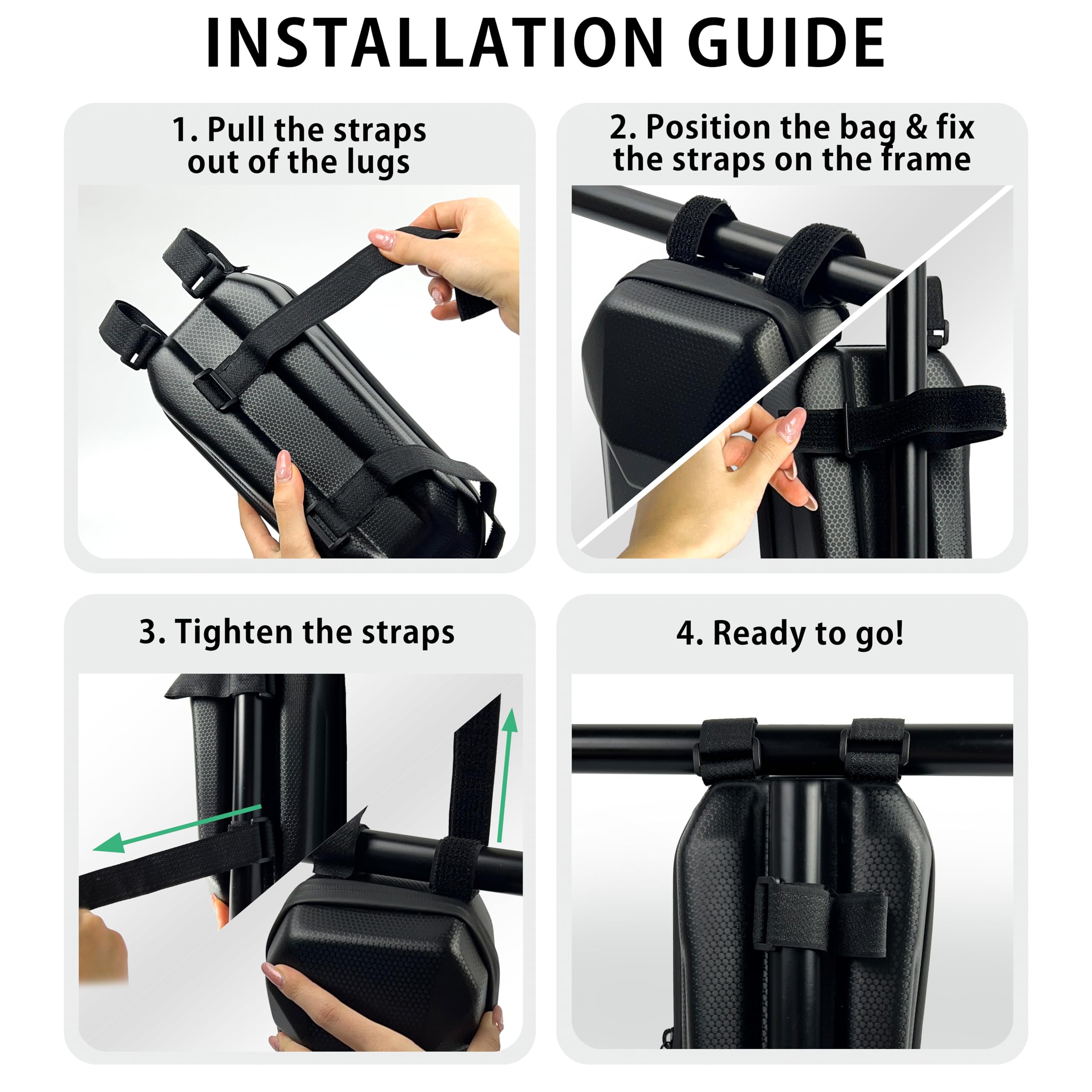 INSTALLATION GUIDE

1. Pull the straps out of the lugs

2. Position the bag & fix the straps on the frame

3. Tighten the straps

4. Ready to go!