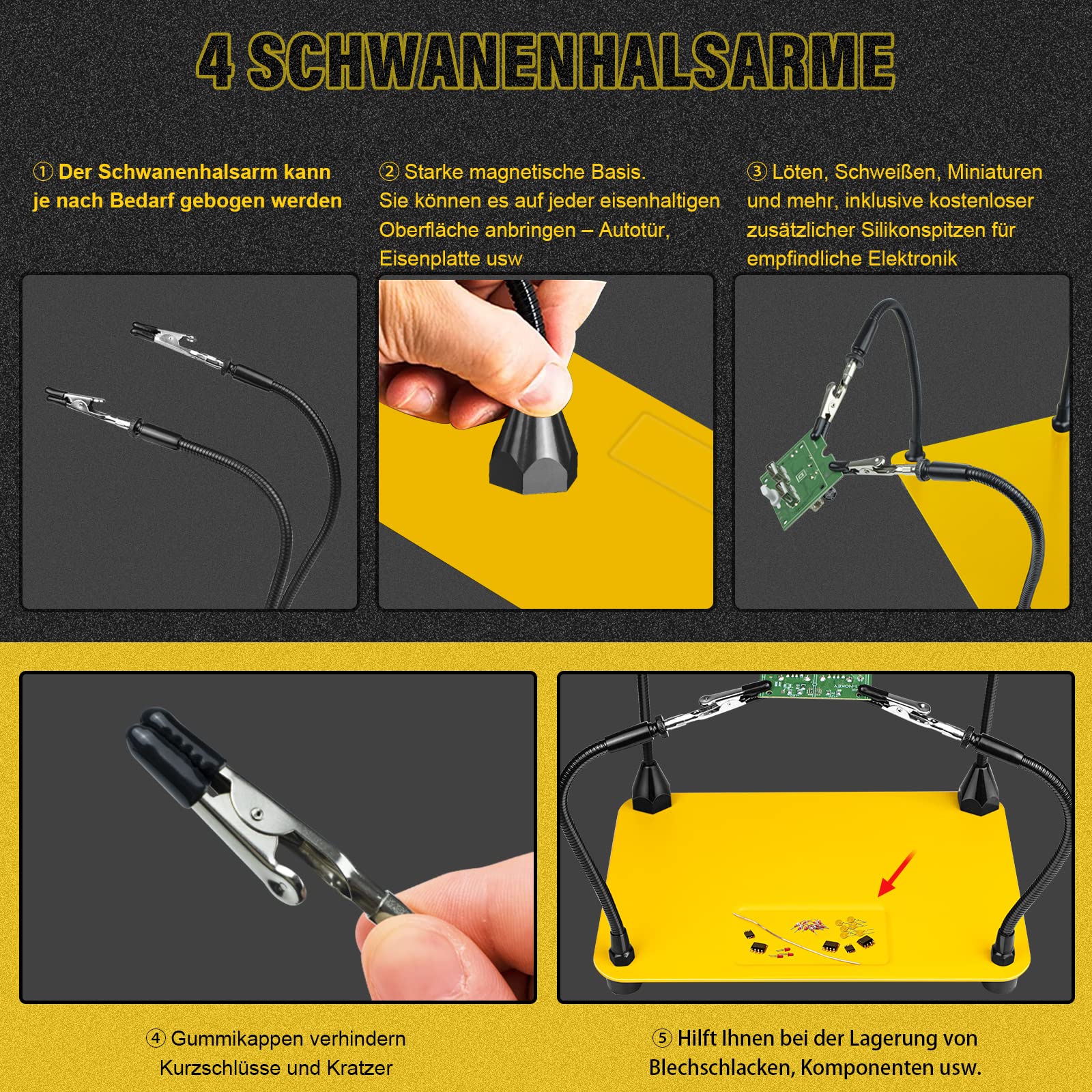 4 SCHWANENHALSARME

① Der Schwanenhalsarm kann je nach Bedarf gebogen werden

② Starke magnetische Basis. Sie können es auf jeder eisenhaltigen Oberfläche anbringen – Autotür, Eisenplatte usw

③ Löten, Schweißen, Miniaturen und mehr, inklusive kostenloser zusätzlicher Silikonspitzen für empfindliche Elektronik

④ Gummikappen verhindern Kurzschlüsse und Kratzer

⑤ Hilft Ihnen bei der Lagerung von Blechschlacken, Komponenten usw.