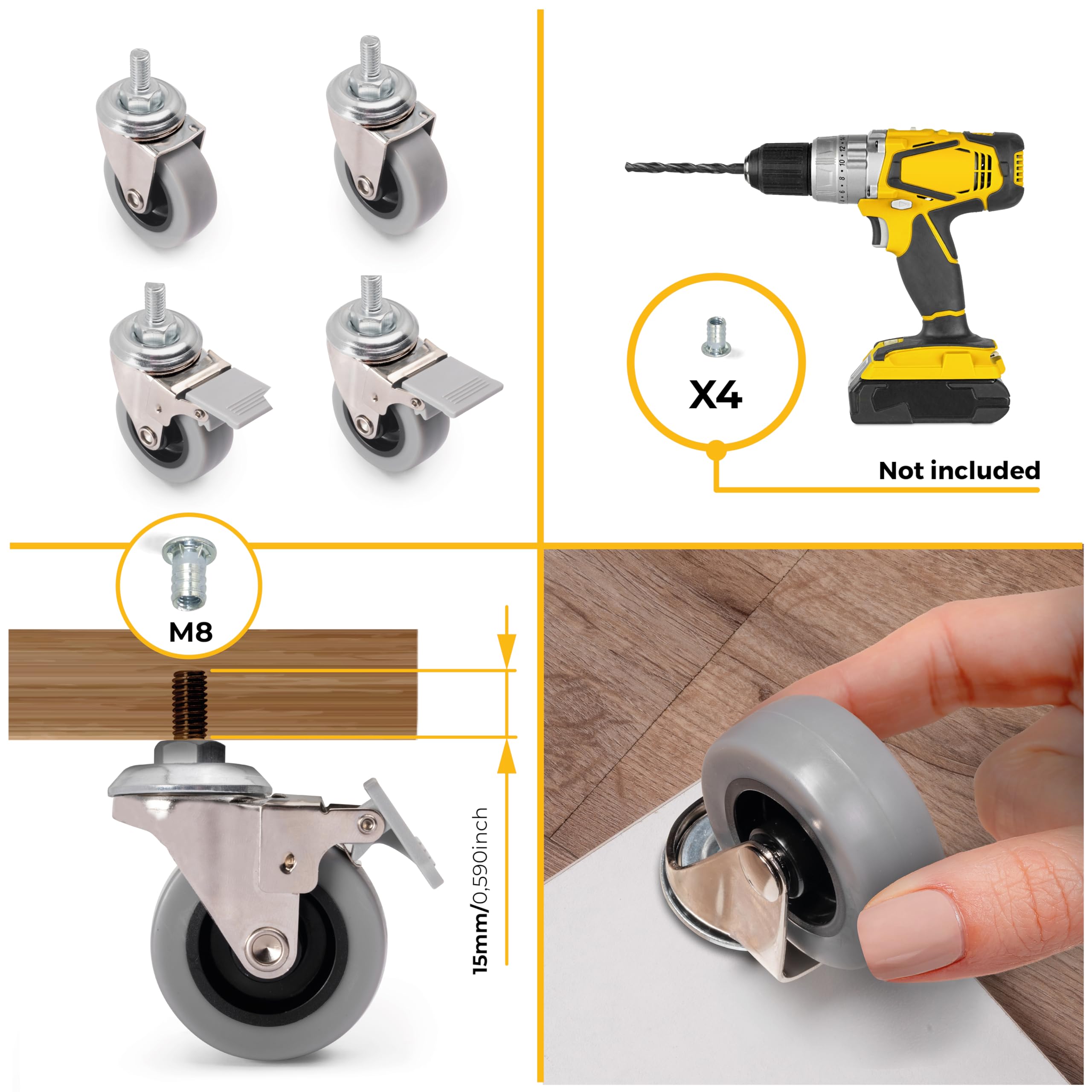 X4

Not included

M8

15mm/0,590inch