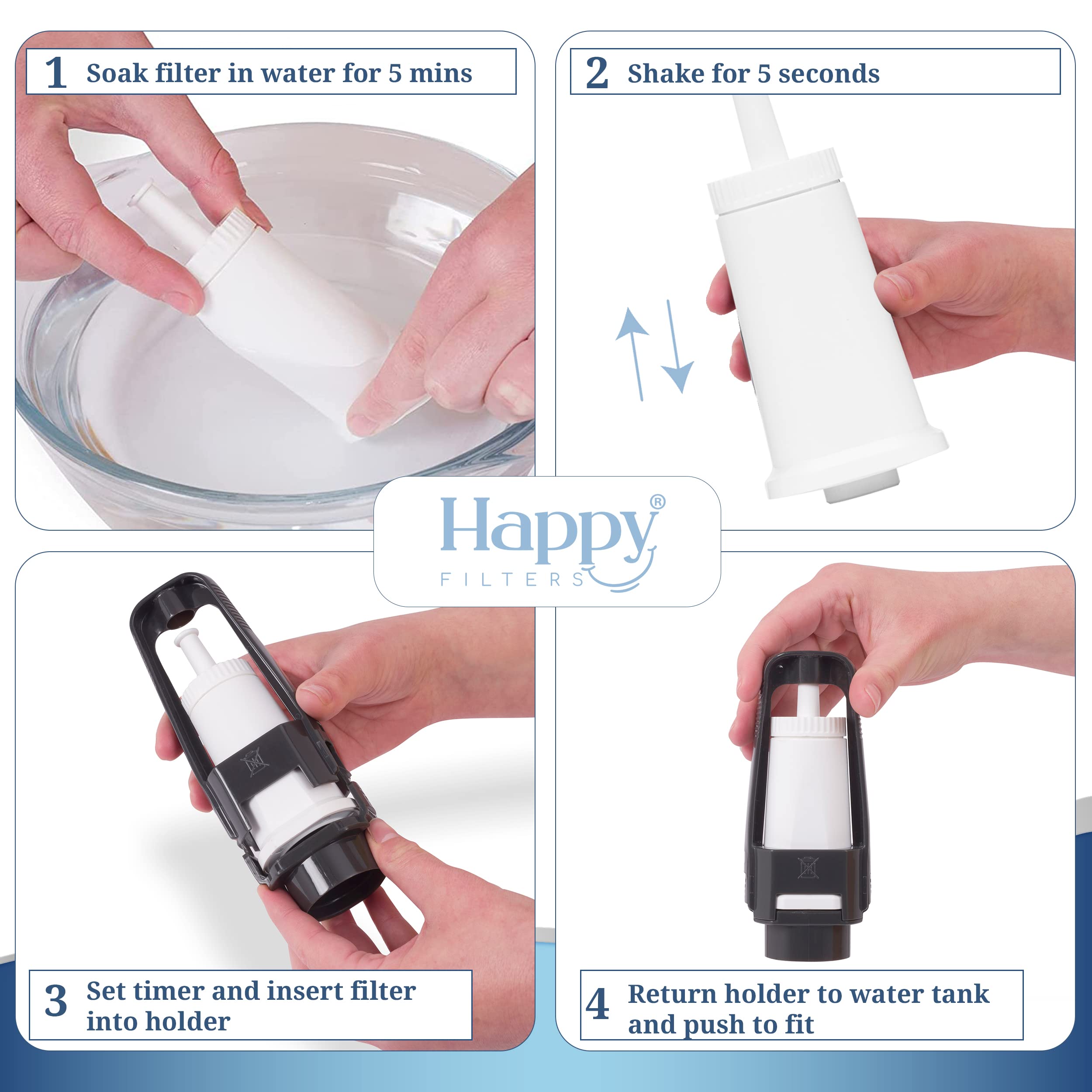 1 Soak filter in water for 5 mins

2 Shake for 5 seconds

Happy®
FILTERS

3 Set timer and insert filter into holder

4 Return holder to water tank and push to fit