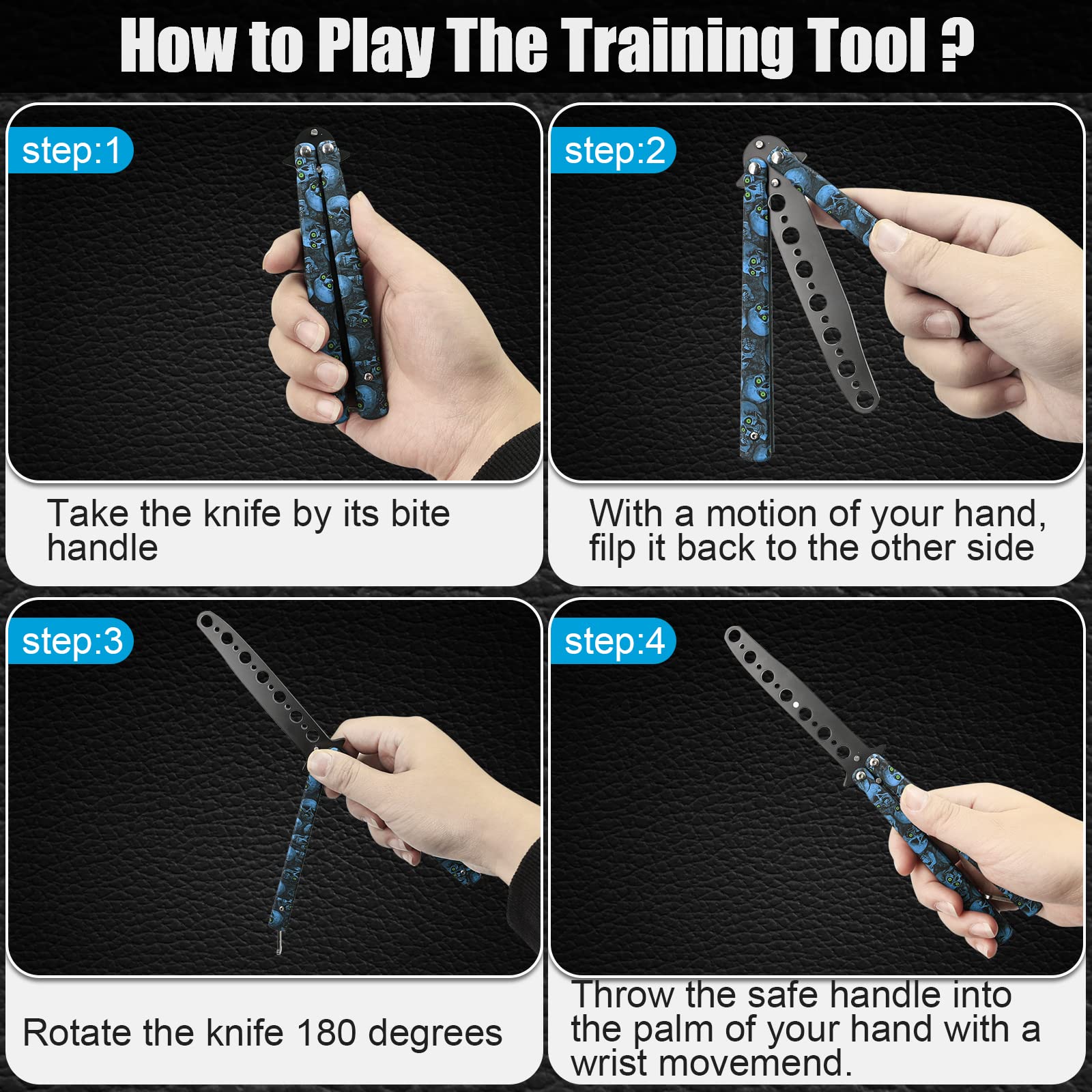 How to Play The Training Tool ?

step:1

Take the knife by its bite handle

step:2

With a motion of your hand, filp it back to the other side

step:3

Rotate the knife 180 degrees

step:4

Throw the safe handle into the palm of your hand with a wrist movemend.