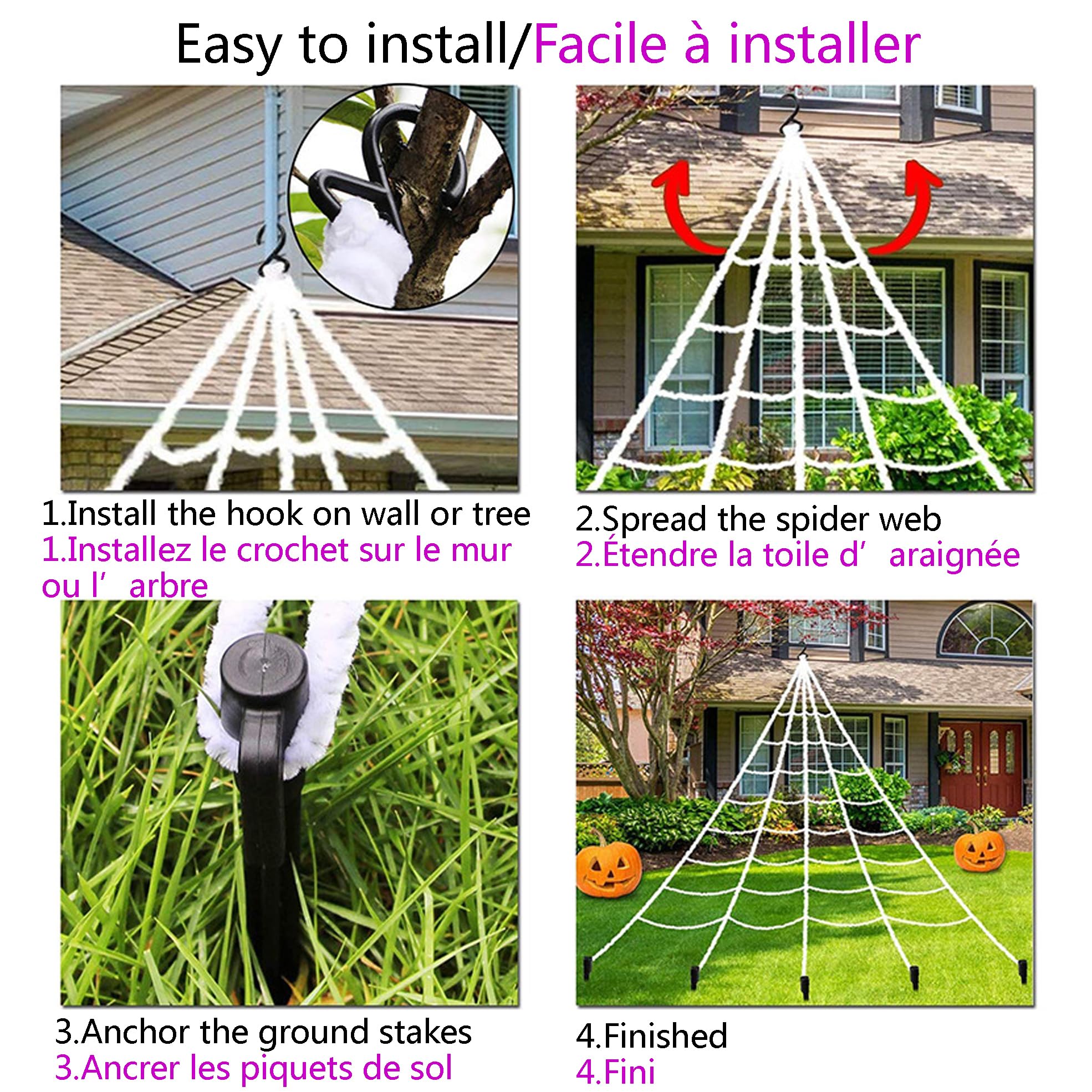 Easy to install/Facile à installer

1.Install the hook on wall or tree
1.Installez le crochet sur le mur ou l’arbre

2.Spread the spider web
2.Étendre la toile d’araignée

3.Anchor the ground stakes
3.Ancrer les piquets de sol

4.Finished
4.Fini