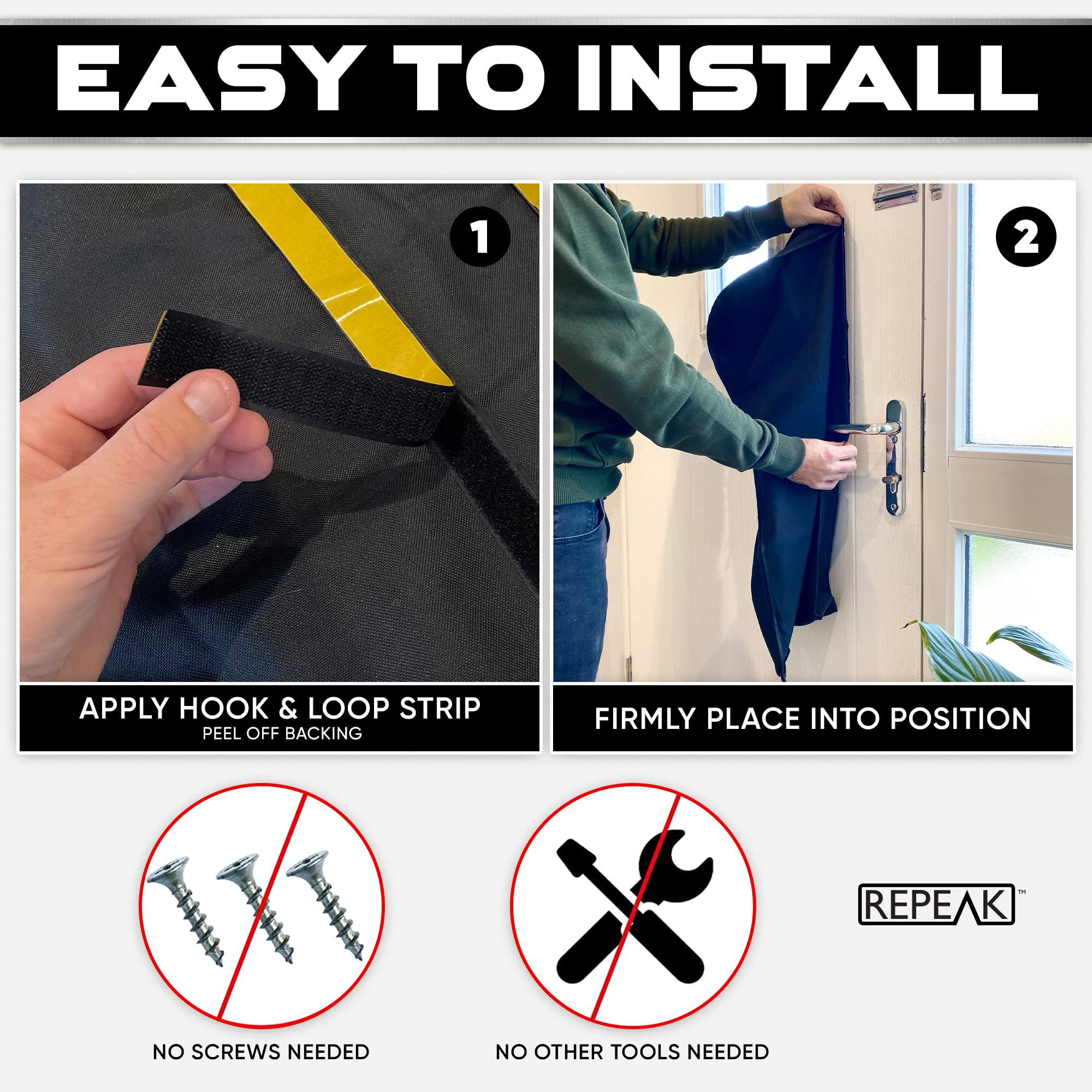 EASY TO INSTALL

1

APPLY HOOK & LOOP STRIP
PEEL OFF BACKING

2

FIRMLY PLACE INTO POSITION

NO SCREWS NEEDED

NO OTHER TOOLS NEEDED

REPEAK™