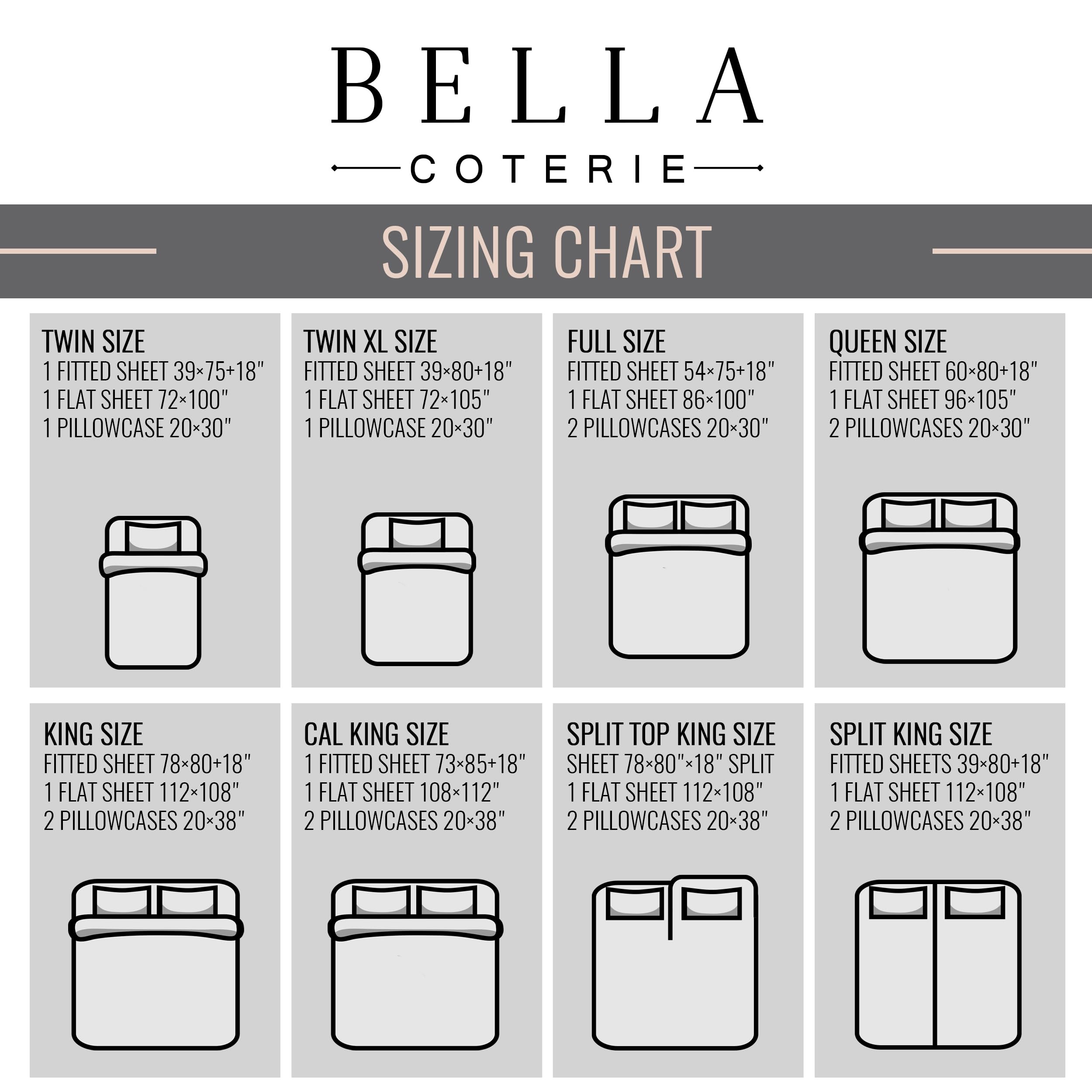 BELLA
COTERIE

SIZING CHART

TWIN SIZE
1 FITTED SHEET 39×75+18"
1 FLAT SHEET 72×100"
1 PILLOWCASE 20×30"

TWIN XL SIZE
FITTED SHEET 39×80+18"
1 FLAT SHEET 72×105"
1 PILLOWCASE 20×30"

FULL SIZE
FITTED SHEET 54×75+18"
1 FLAT SHEET 86×100"
2 PILLOWCASES 20×30"

QUEEN SIZE
FITTED SHEET 60×80+18"
1 FLAT SHEET 96×105"
2 PILLOWCASES 20×30"

KING SIZE
FITTED SHEET 78×80+18"
1 FLAT SHEET 112×108"
2 PILLOWCASES 20×38"

CAL KING SIZE
1 FITTED SHEET 73×85+18"
1 FLAT SHEET 108×112"
2 PILLOWCASES 20×38"

SPLIT TOP KING SIZE
SHEET 78×80"×18" SPLIT
1 FLAT SHEET 112×108"
2 PILLOWCASES 20×38"

SPLIT KING SIZE
FITTED SHEETS 39×80+18"
1 FLAT SHEET 112×108"
2 PILLOWCASES 20×38"