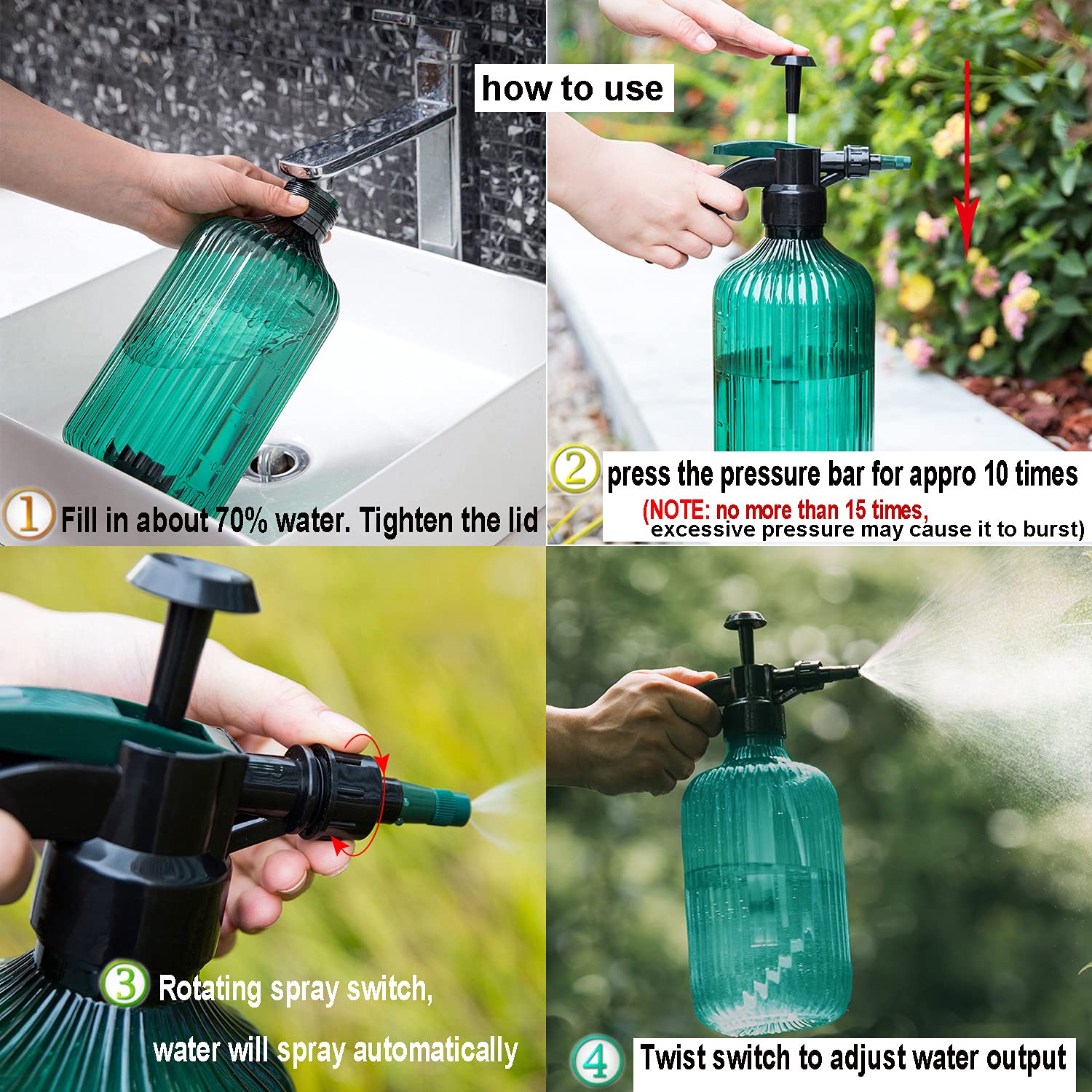 how to use

1 Fill in about 70% water. Tighten the lid

2 press the pressure bar for appro 10 times
(NOTE: no more than 15 times, excessive pressure may cause it to burst)

3 Rotating spray switch, water will spray automatically

4 Twist switch to adjust water output