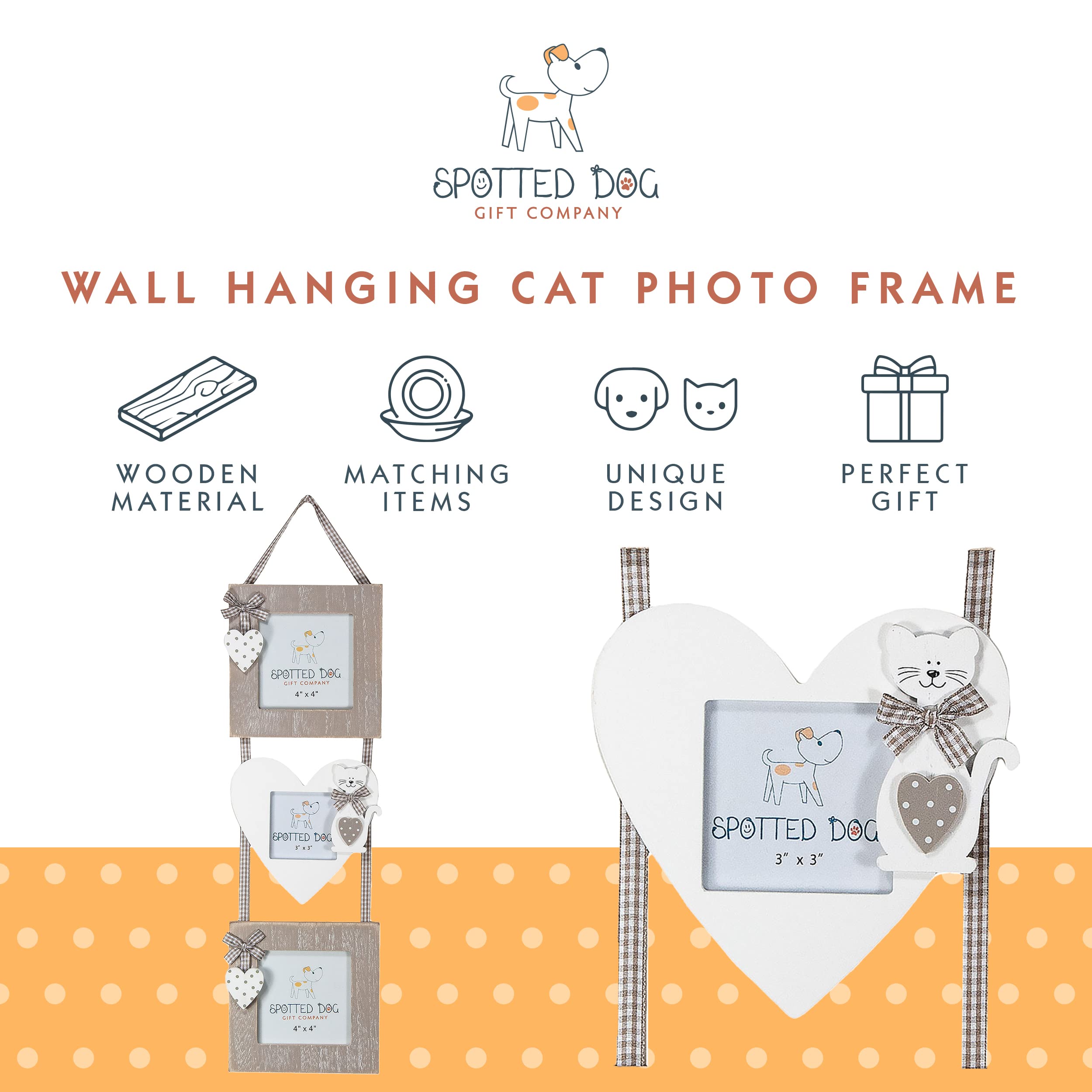 SPOTTED DOG
GIFT COMPANY

WALL HANGING CAT PHOTO FRAME

WOODEN MATERIAL

MATCHING ITEMS

UNIQUE DESIGN

PERFECT GIFT

SPOTTED DOG
GIFT COMPANY
4" x 4"

SPOTTED DOG
3" x 3"

SPOTTED DOG
GIFT COMPANY
4" x 4"

SPOTTED DOG
3" x 3"