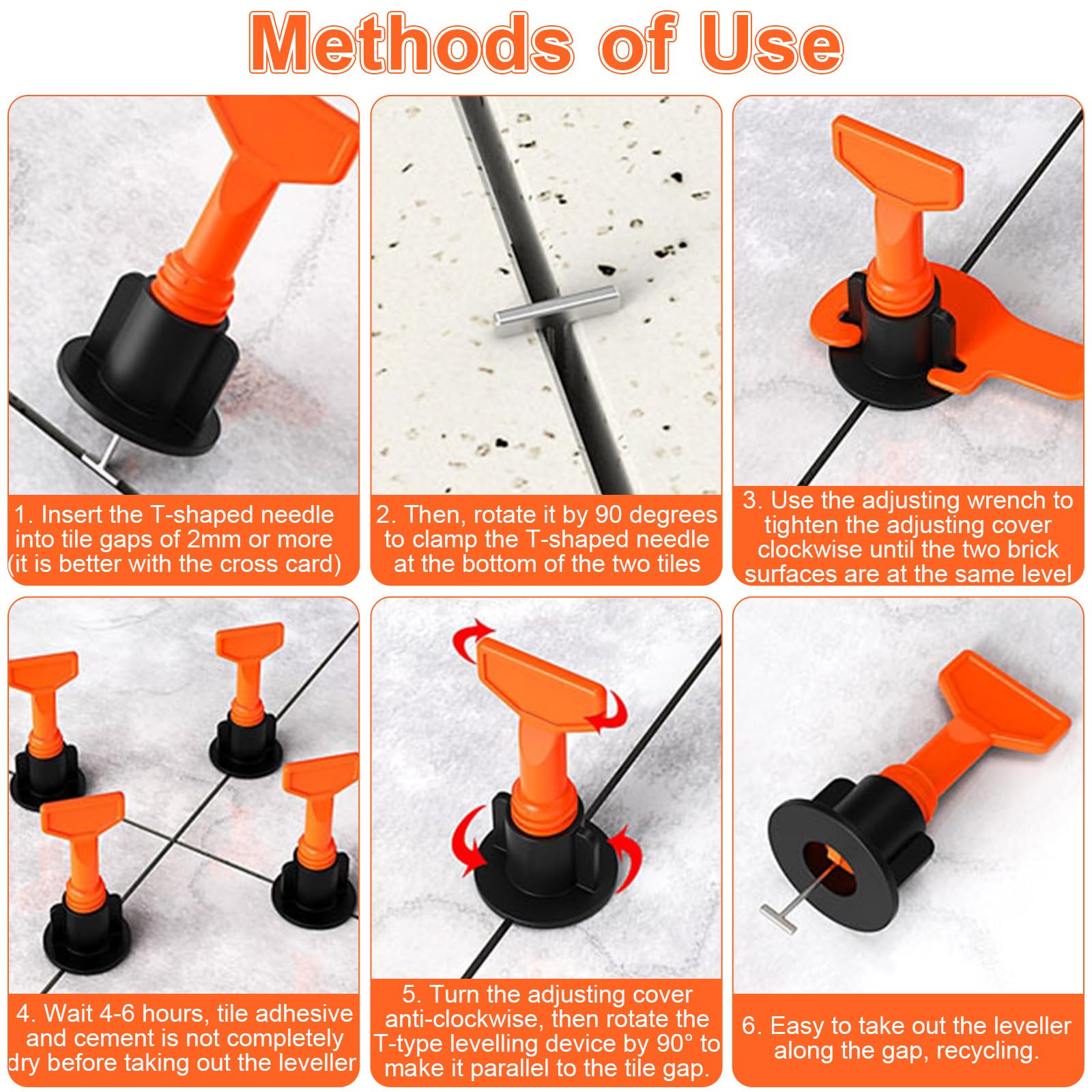 Methods of Use

1. Insert the T-shaped needle into tile gaps of 2mm or more (it is better with the cross card)

2. Then, rotate it by 90 degrees to clamp the T-shaped needle at the bottom of the two tiles

3. Use the adjusting wrench to tighten the adjusting cover clockwise until the two brick surfaces are at the same level

4. Wait 4-6 hours, tile adhesive and cement is not completely dry before taking out the leveller

5. Turn the adjusting cover anti-clockwise, then rotate the T-type levelling device by 90° to make it parallel to the tile gap.

6. Easy to take out the leveller along the gap, recycling.