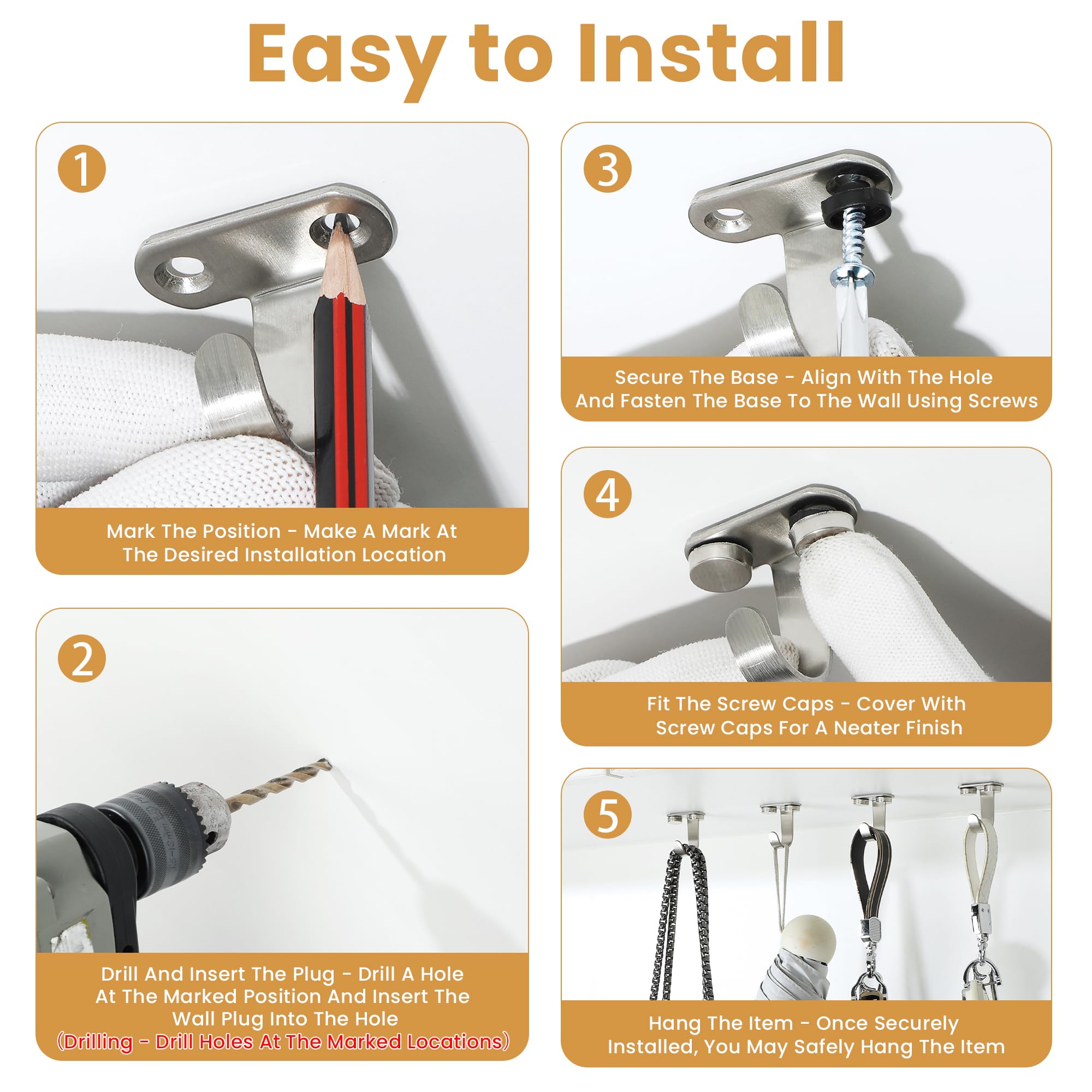 Easy to Install

1

Mark The Position - Make A Mark At The Desired Installation Location

2

Drill And Insert The Plug - Drill A Hole At The Marked Position And Insert The Wall Plug Into The Hole
(Drilling - Drill Holes At The Marked Locations)

3

Secure The Base - Align With The Hole And Fasten The Base To The Wall Using Screws

4

Fit The Screw Caps - Cover With Screw Caps For A Neater Finish

5

Hang The Item - Once Securely Installed, You May Safely Hang The Item