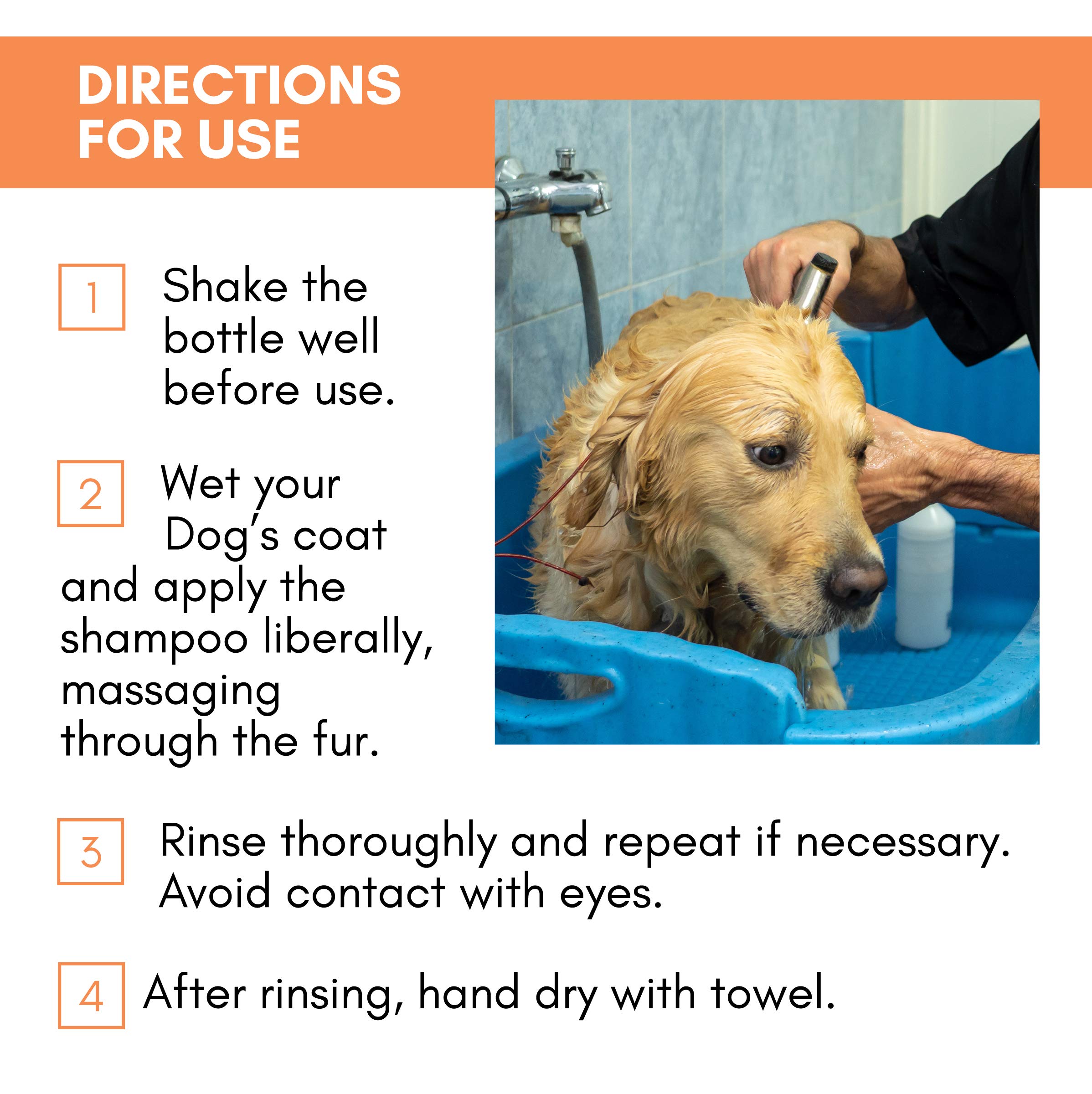 DIRECTIONS FOR USE

1 Shake the bottle well before use.

2 Wet your Dog's coat and apply the shampoo liberally, massaging through the fur.

3 Rinse thoroughly and repeat if necessary. Avoid contact with eyes.

4 After rinsing, hand dry with towel.