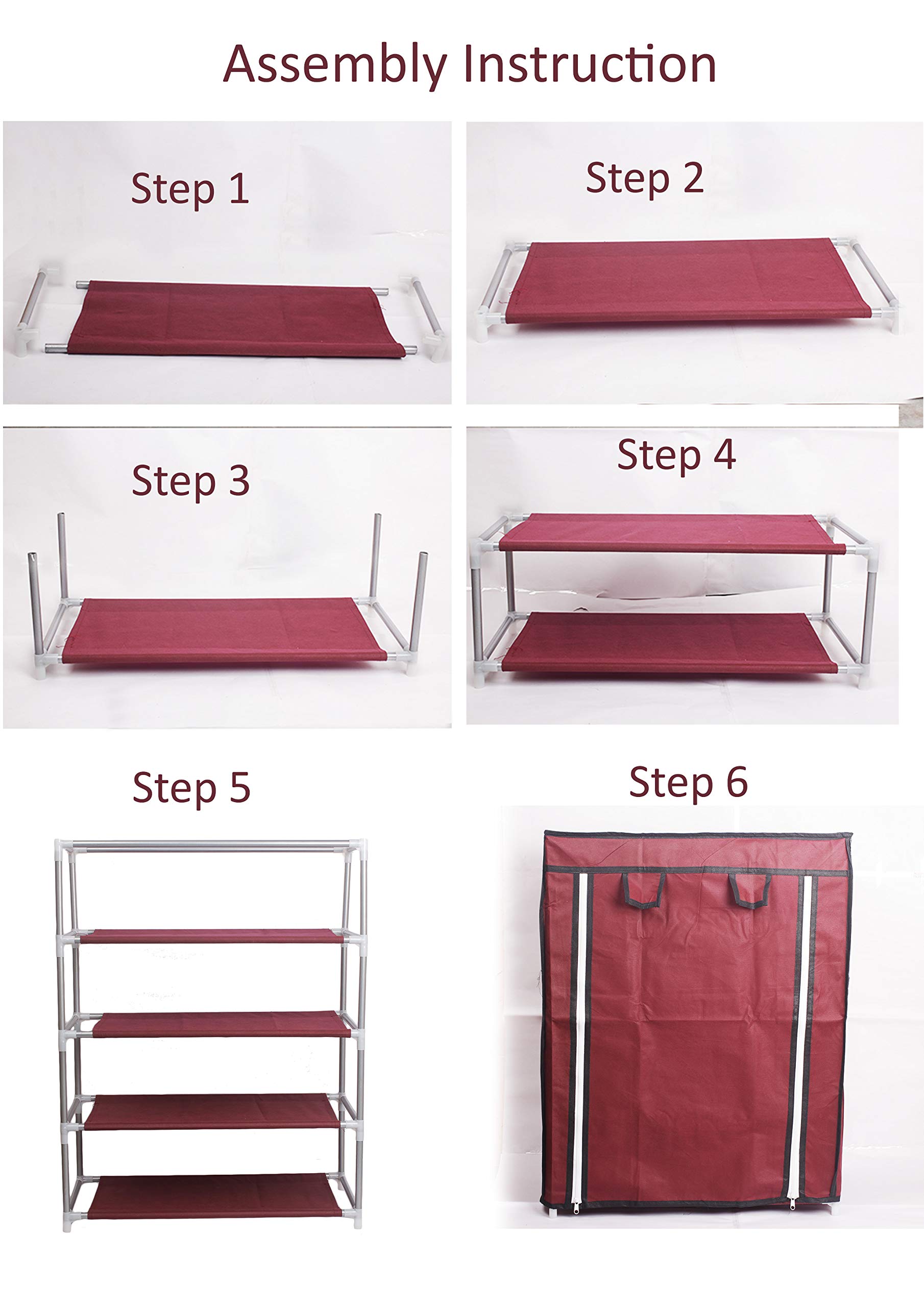 Assembly Instruction

Step 1

Step 2

Step 3

Step 4

Step 5

Step 6