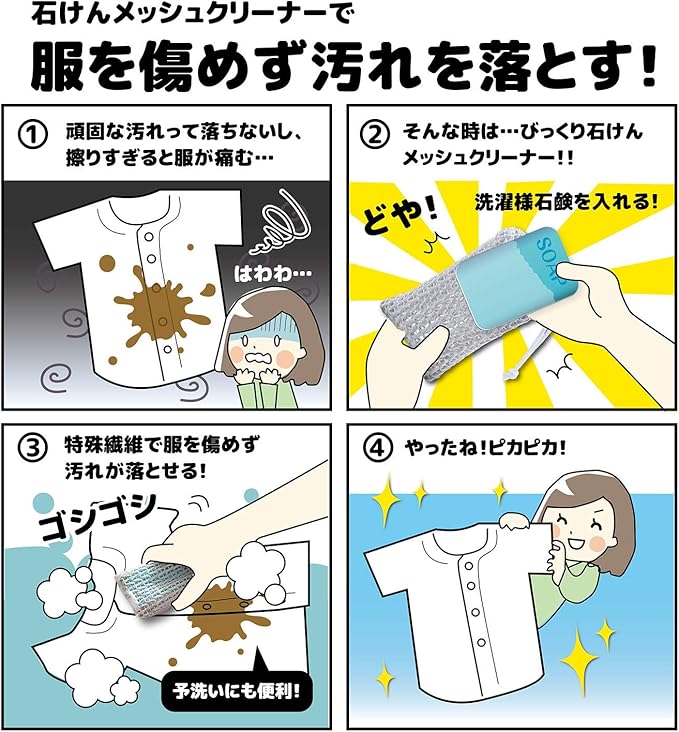 石けんメッシュクリーナーで
服を傷めず汚れを落とす!

① 頑固な汚れって落ちないし、擦りすぎると服が痛む…

はわわ…

② そんな時は…びっくり石けんメッシュクリーナー!!

どや!

洗濯様石鹸を入れる!

SOAP

③ 特殊繊維で服を傷めず汚れが落とせる!

ゴシゴシ

予洗いにも便利!

④ やったね!ピカピカ!