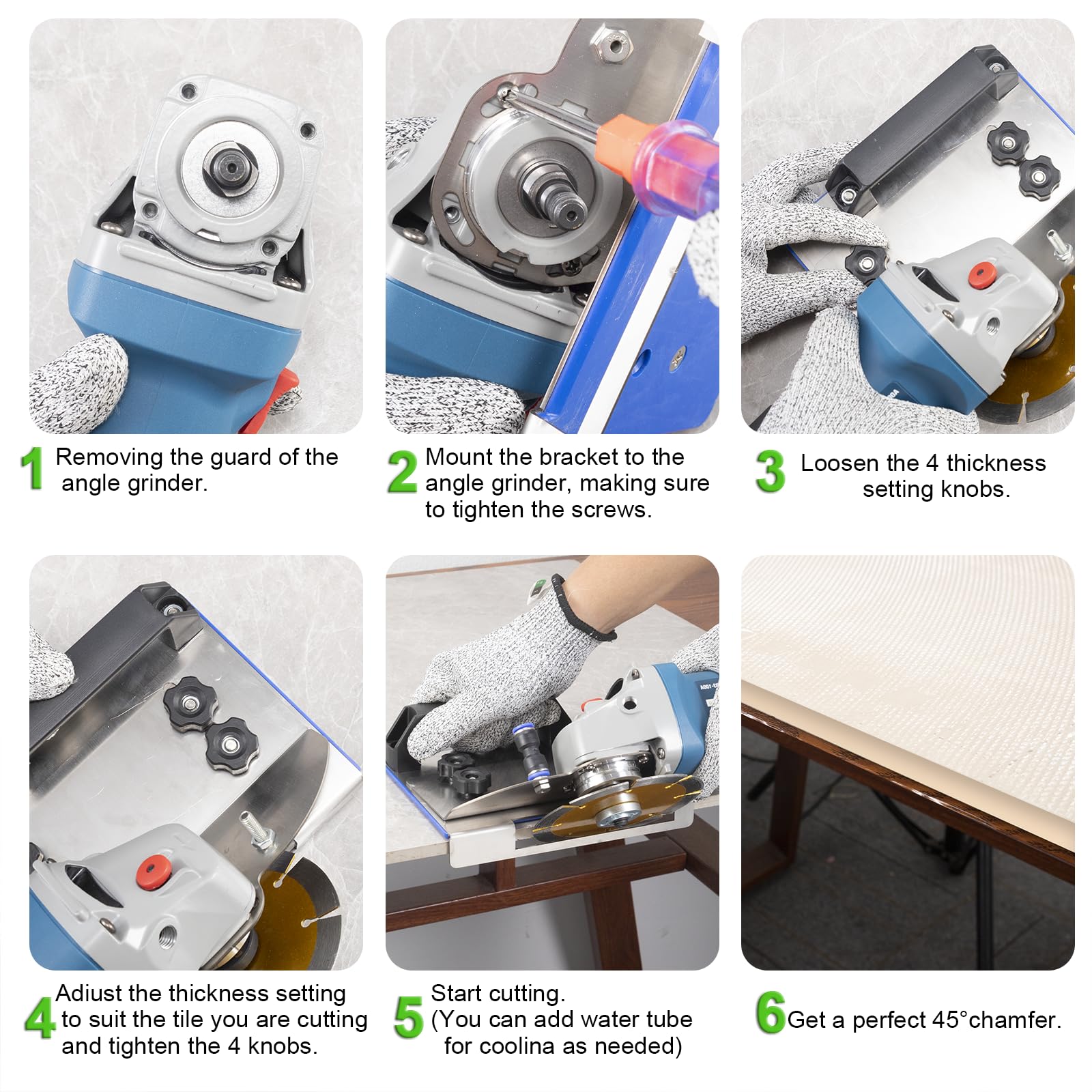 1 Removing the guard of the angle grinder.

2 Mount the bracket to the angle grinder, making sure to tighten the screws.

3 Loosen the 4 thickness setting knobs.

4 Adiust the thickness setting to suit the tile you are cutting and tighten the 4 knobs.

5 Start cutting. (You can add water tube for coolina as needed)

6 Get a perfect 45°chamfer.