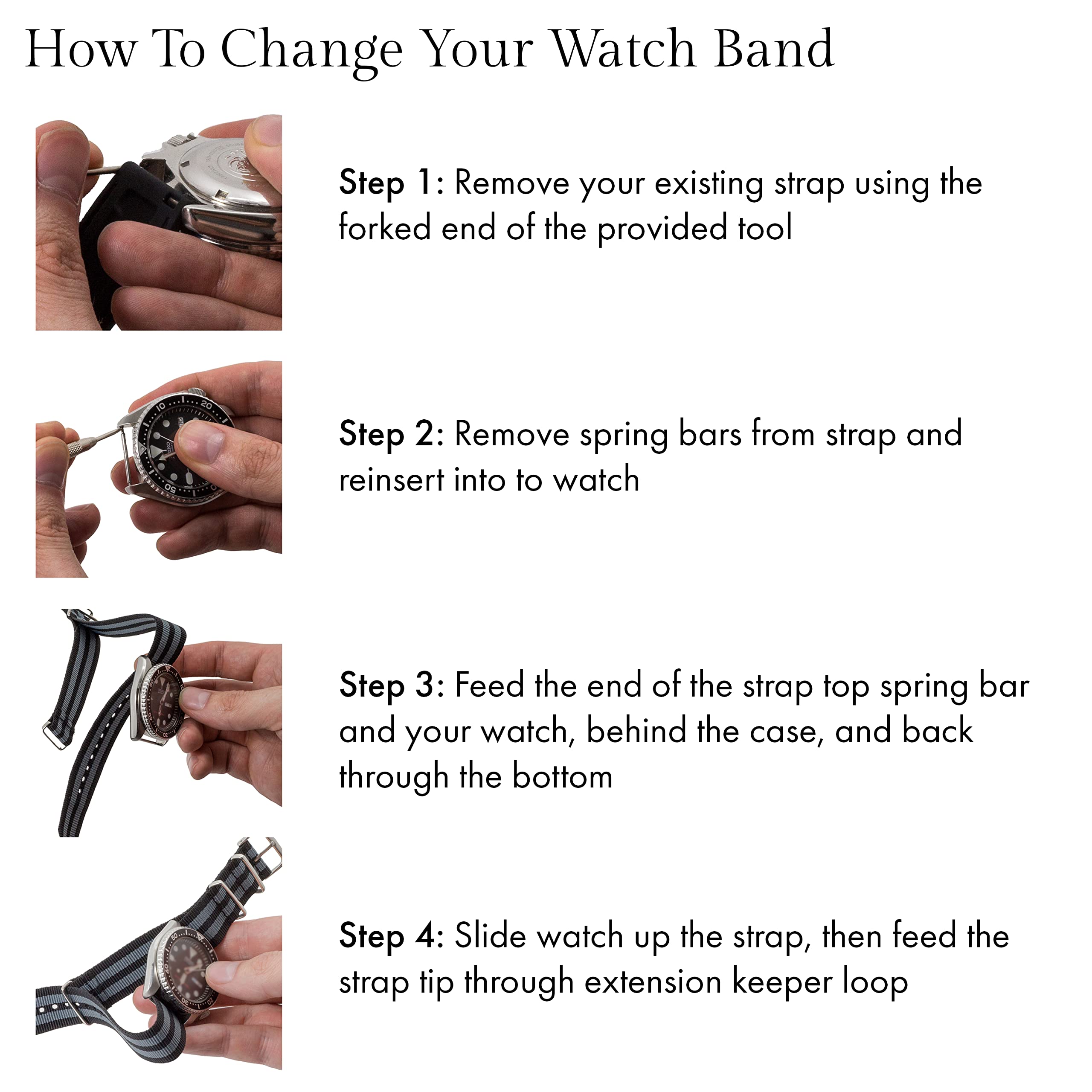 How To Change Your Watch Band

Step 1: Remove your existing strap using the forked end of the provided tool

Step 2: Remove spring bars from strap and reinsert into to watch

Step 3: Feed the end of the strap top spring bar and your watch, behind the case, and back through the bottom

Step 4: Slide watch up the strap, then feed the strap tip through extension keeper loop