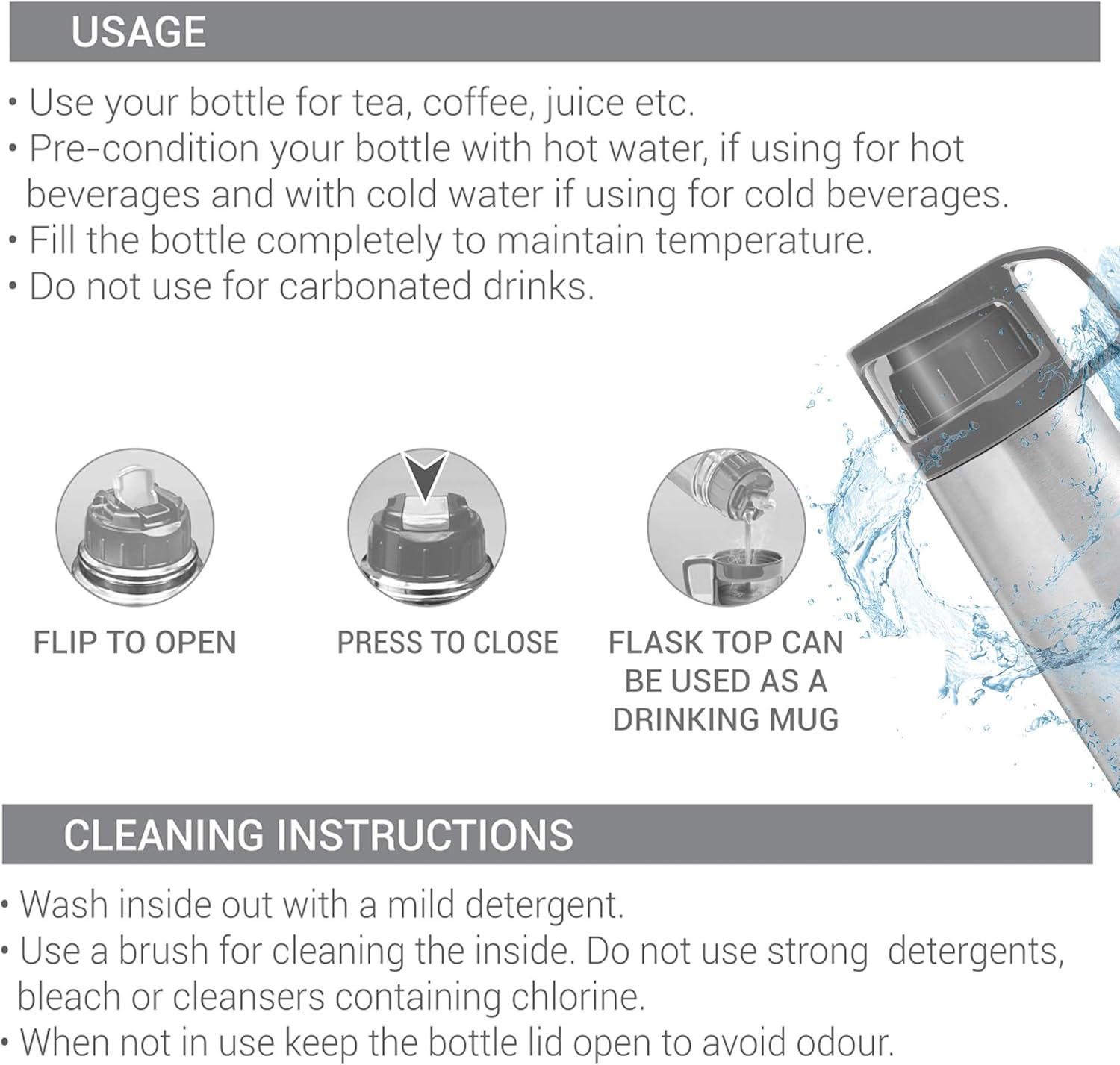 USAGE

• Use your bottle for tea, coffee, juice etc.
• Pre-condition your bottle with hot water, if using for hot beverages and with cold water if using for cold beverages.
• Fill the bottle completely to maintain temperature.
• Do not use for carbonated drinks.

FLIP TO OPEN

PRESS TO CLOSE

FLASK TOP CAN BE USED AS A DRINKING MUG

CLEANING INSTRUCTIONS

• Wash inside out with a mild detergent.
• Use a brush for cleaning the inside. Do not use strong detergents, bleach or cleansers containing chlorine.
• When not in use keep the bottle lid open to avoid odour.