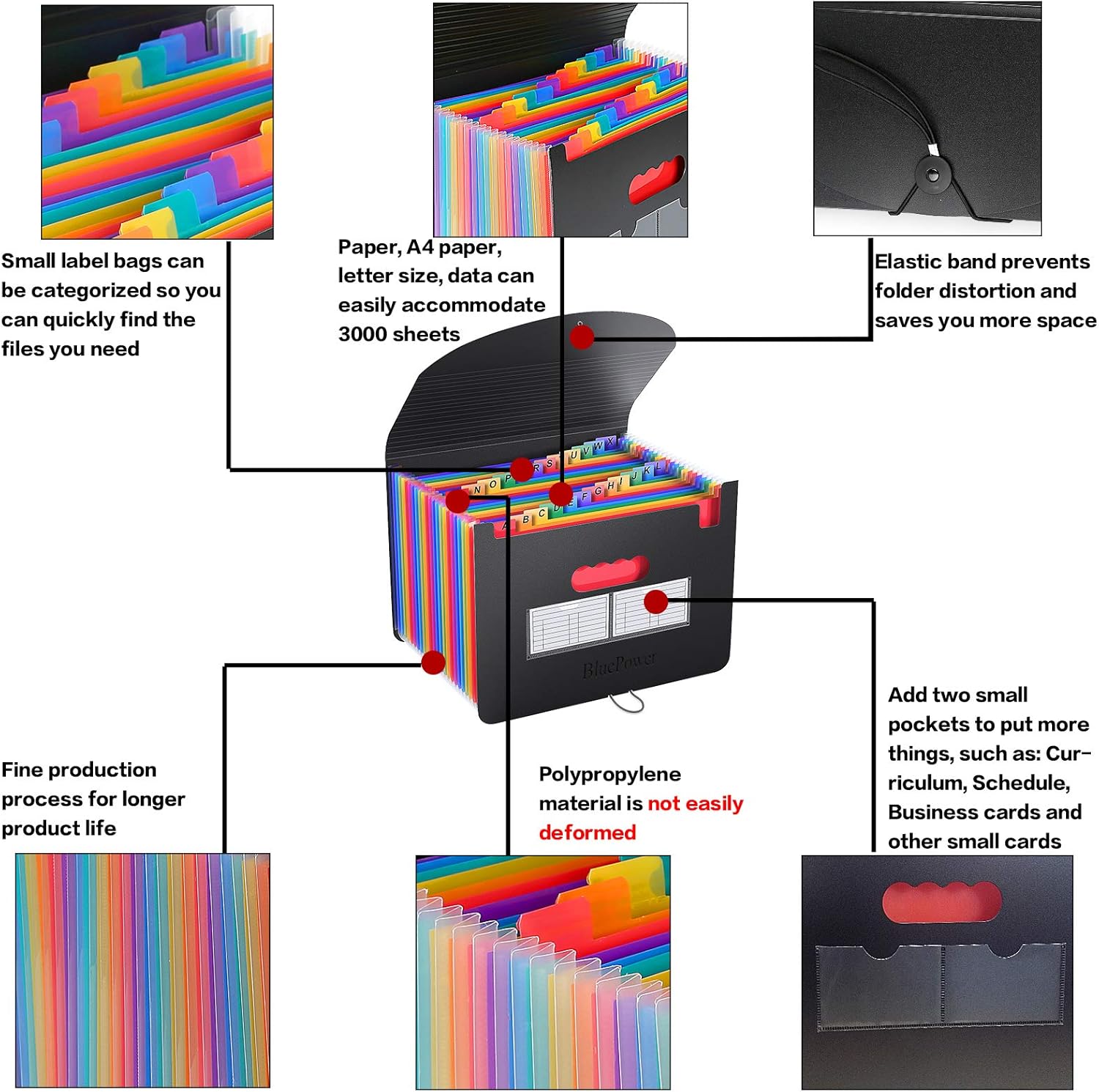 Small label bags can be categorized so you can quickly find the files you need

Paper, A4 paper, letter size, data can easily accommodate 3000 sheets

Elastic band prevents folder distortion and saves you more space

A B C D E F G H I J K L N O P R S U V W X

BluePower

Fine production process for longer product life

Polypropylene material is not easily deformed

Add two small pockets to put more things, such as: Curriculum, Schedule, Business cards and other small cards