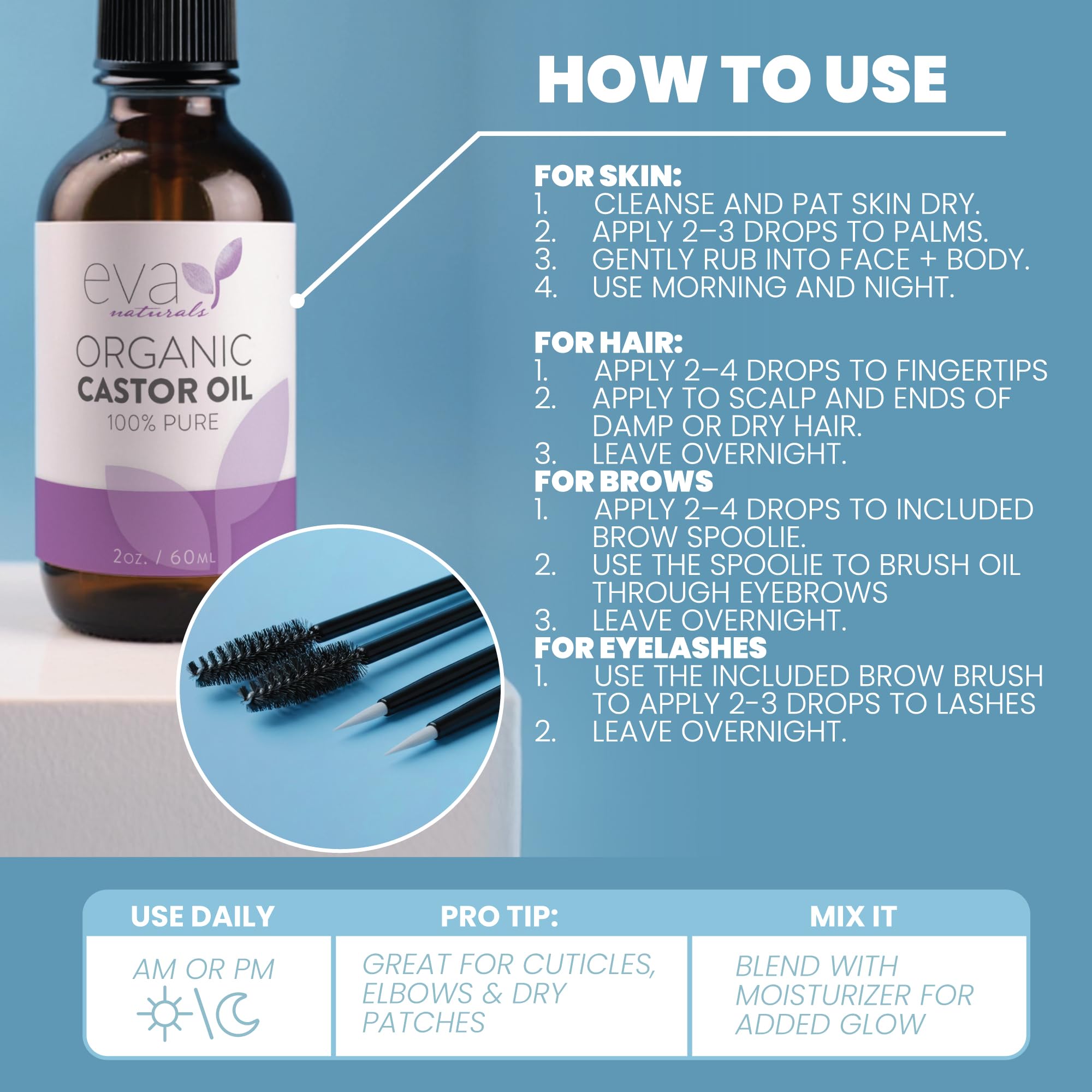 eva naturals
ORGANIC
CASTOR OIL
100% PURE
2oz. / 60ML

HOW TO USE

FOR SKIN:
1. CLEANSE AND PAT SKIN DRY.
2. APPLY 2–3 DROPS TO PALMS.
3. GENTLY RUB INTO FACE + BODY.
4. USE MORNING AND NIGHT.

FOR HAIR:
1. APPLY 2–4 DROPS TO FINGERTIPS
2. APPLY TO SCALP AND ENDS OF DAMP OR DRY HAIR.
3. LEAVE OVERNIGHT.
FOR BROWS
1. APPLY 2–4 DROPS TO INCLUDED BROW SPOOLIE.
2. USE THE SPOOLIE TO BRUSH OIL THROUGH EYEBROWS
3. LEAVE OVERNIGHT.
FOR EYELASHES
1. USE THE INCLUDED BROW BRUSH TO APPLY 2-3 DROPS TO LASHES
2. LEAVE OVERNIGHT.

| USE DAILY | PRO TIP: | MIX IT |
|---|---|---|
| AM OR PM | GREAT FOR CUTICLES, ELBOWS & DRY PATCHES | BLEND WITH MOISTURIZER FOR ADDED GLOW |