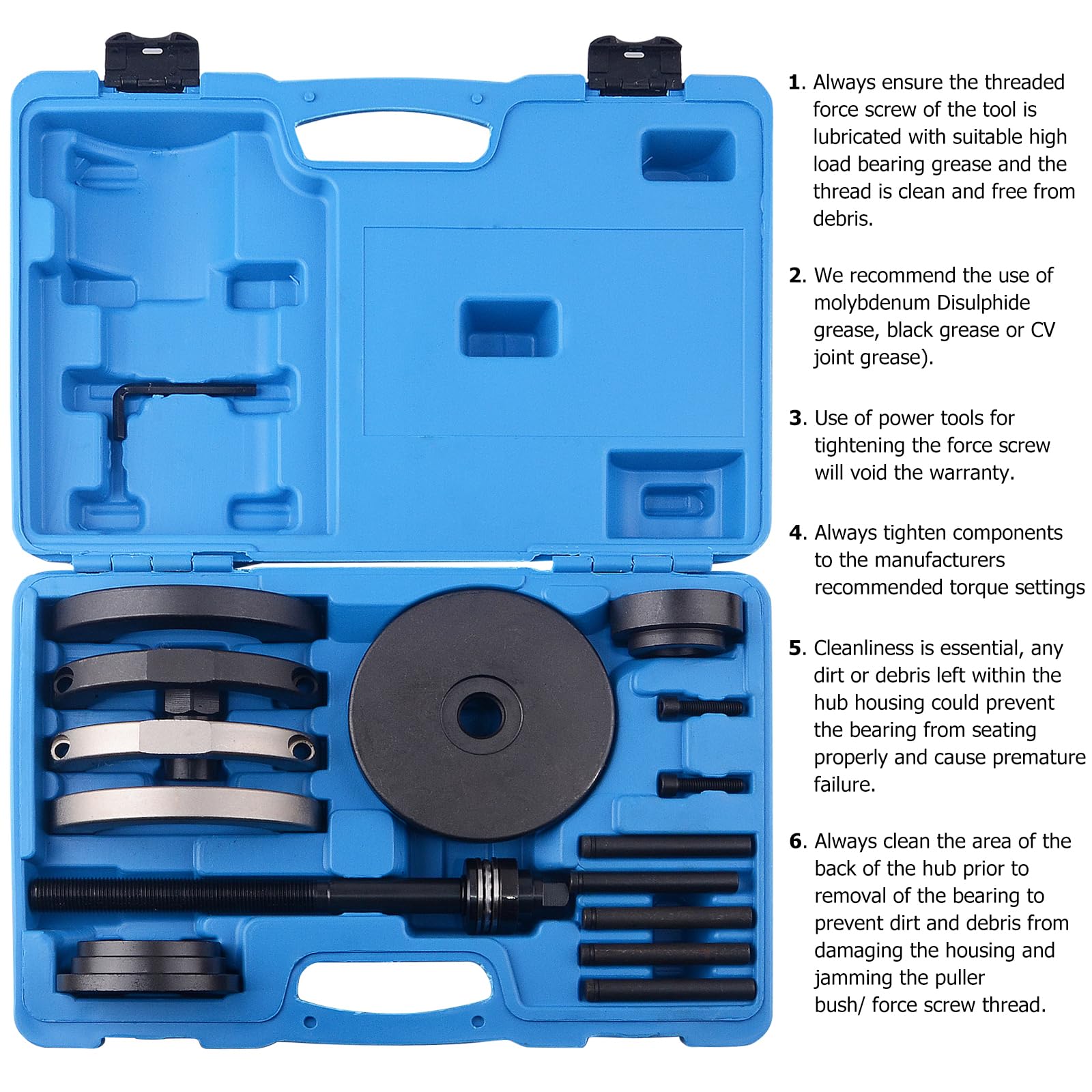 1. Always ensure the threaded force screw of the tool is lubricated with suitable high load bearing grease and the thread is clean and free from debris.

2. We recommend the use of molybdenum Disulphide grease, black grease or CV joint grease).

3. Use of power tools for tightening the force screw will void the warranty.

4. Always tighten components to the manufacturers recommended torque settings

5. Cleanliness is essential, any dirt or debris left within the hub housing could prevent the bearing from seating properly and cause premature failure.

6. Always clean the area of the back of the hub prior to removal of the bearing to prevent dirt and debris from damaging the housing and jamming the puller bush/ force screw thread.