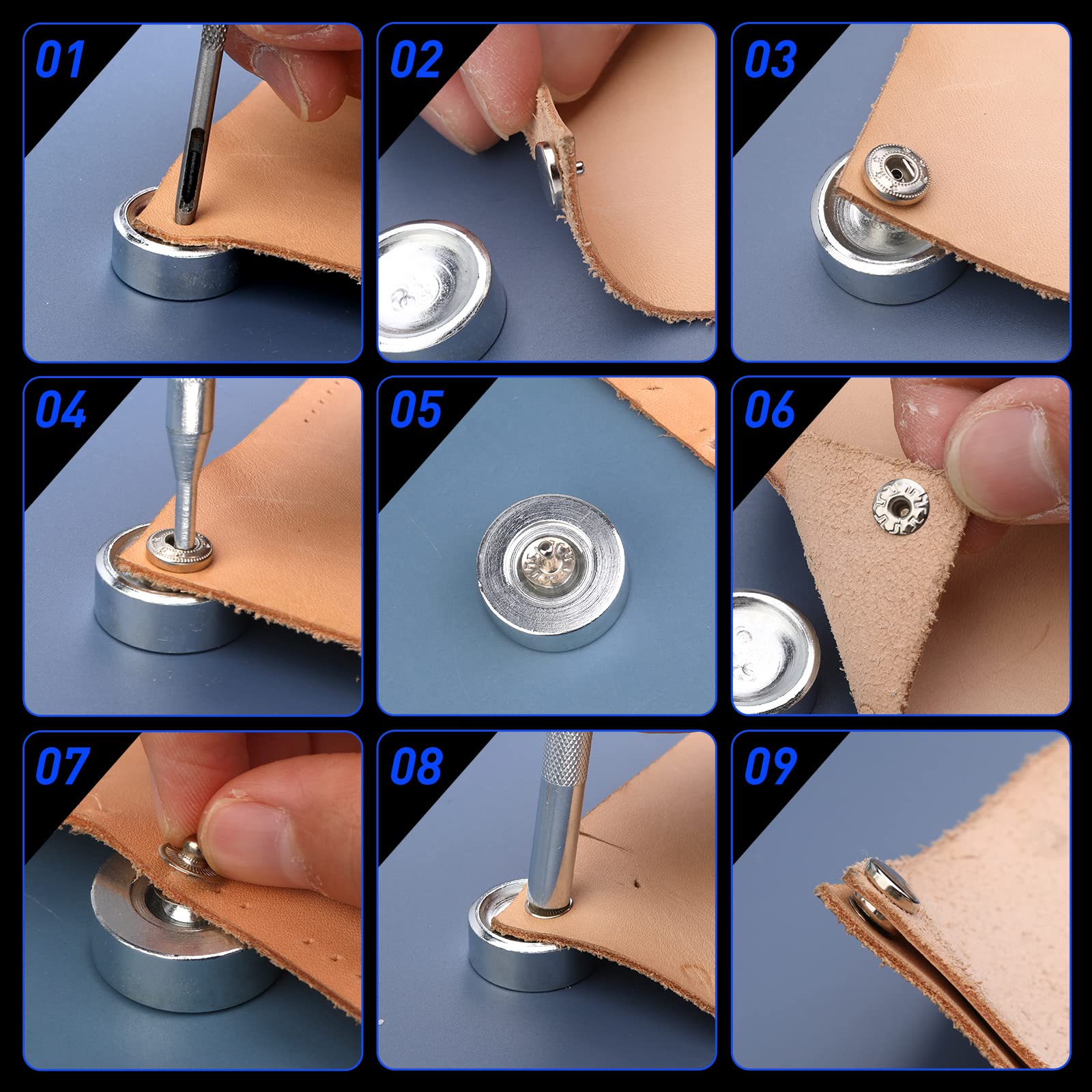 01

02

03

04

05

06

07

08

09