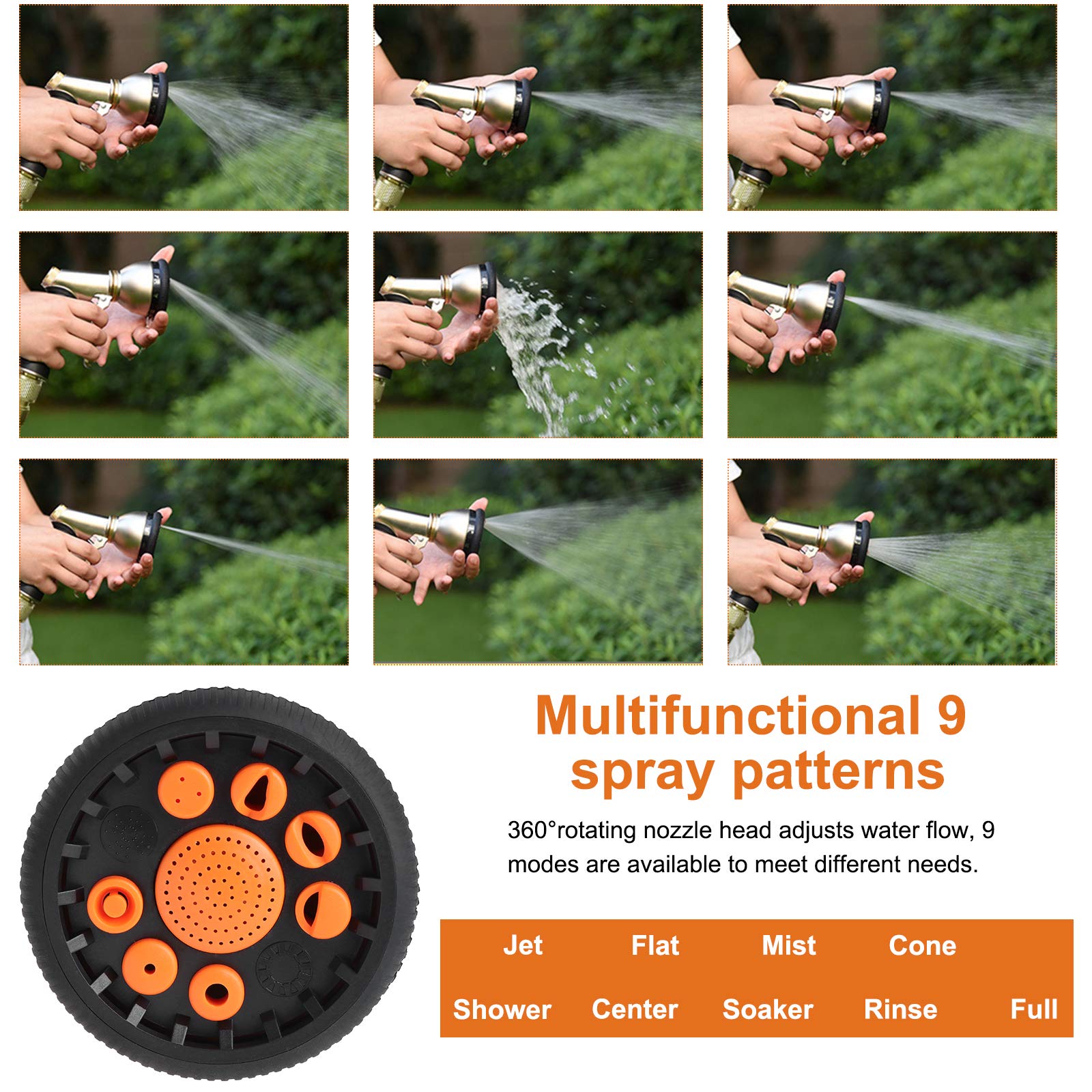 Multifunctional 9 spray patterns

360°rotating nozzle head adjusts water flow, 9 modes are available to meet different needs.

Jet Flat Mist Cone

Shower Center Soaker Rinse Full