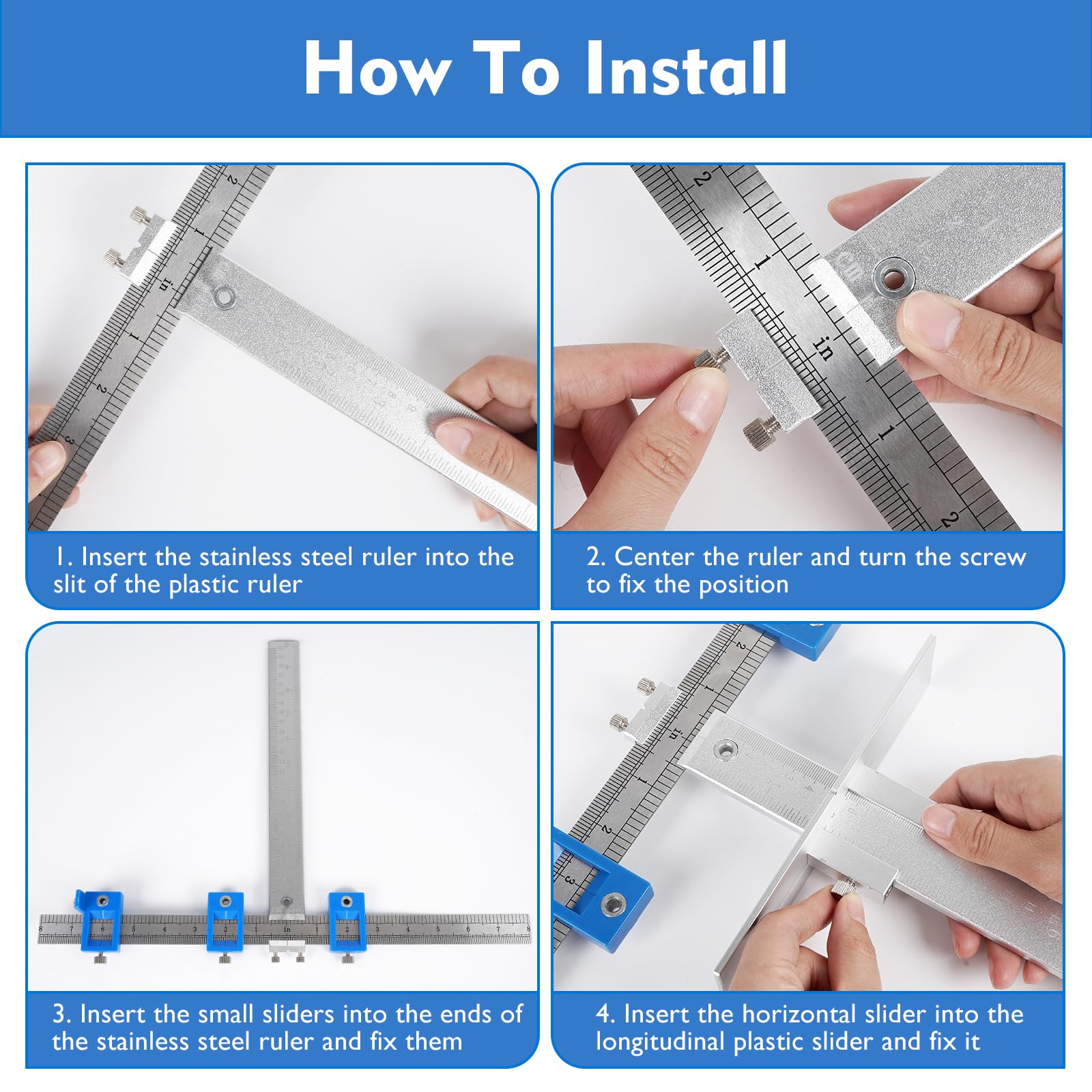 How To Install

1. Insert the stainless steel ruler into the slit of the plastic ruler

2. Center the ruler and turn the screw to fix the position

3. Insert the small sliders into the ends of the stainless steel ruler and fix them

4. Insert the horizontal slider into the longitudinal plastic slider and fix it