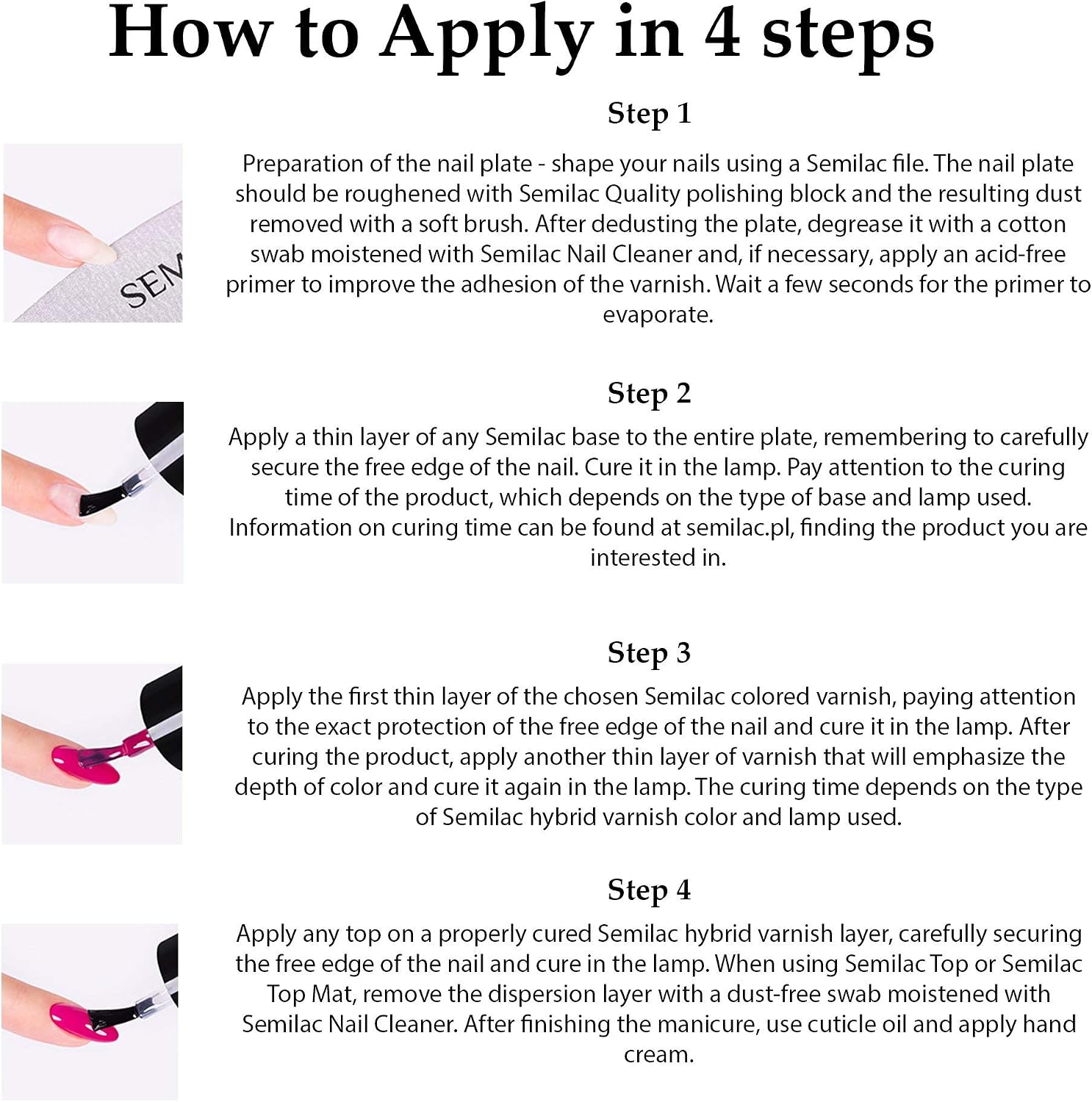 How to Apply in 4 steps

Step 1

SEM

Preparation of the nail plate - shape your nails using a Semilac file. The nail plate should be roughened with Semilac Quality polishing block and the resulting dust removed with a soft brush. After dedusting the plate, degrease it with a cotton swab moistened with Semilac Nail Cleaner and, if necessary, apply an acid-free primer to improve the adhesion of the varnish. Wait a few seconds for the primer to evaporate.

Step 2

Apply a thin layer of any Semilac base to the entire plate, remembering to carefully secure the free edge of the nail. Cure it in the lamp. Pay attention to the curing time of the product, which depends on the type of base and lamp used. Information on curing time can be found at semilac.pl, finding the product you are interested in.

Step 3

Apply the first thin layer of the chosen Semilac colored varnish, paying attention to the exact protection of the free edge of the nail and cure it in the lamp. After curing the product, apply another thin layer of varnish that will emphasize the depth of color and cure it again in the lamp. The curing time depends on the type of Semilac hybrid varnish color and lamp used.

Step 4

Apply any top on a properly cured Semilac hybrid varnish layer, carefully securing the free edge of the nail and cure in the lamp. When using Semilac Top or Semilac Top Mat, remove the dispersion layer with a dust-free swab moistened with Semilac Nail Cleaner. After finishing the manicure, use cuticle oil and apply hand cream.