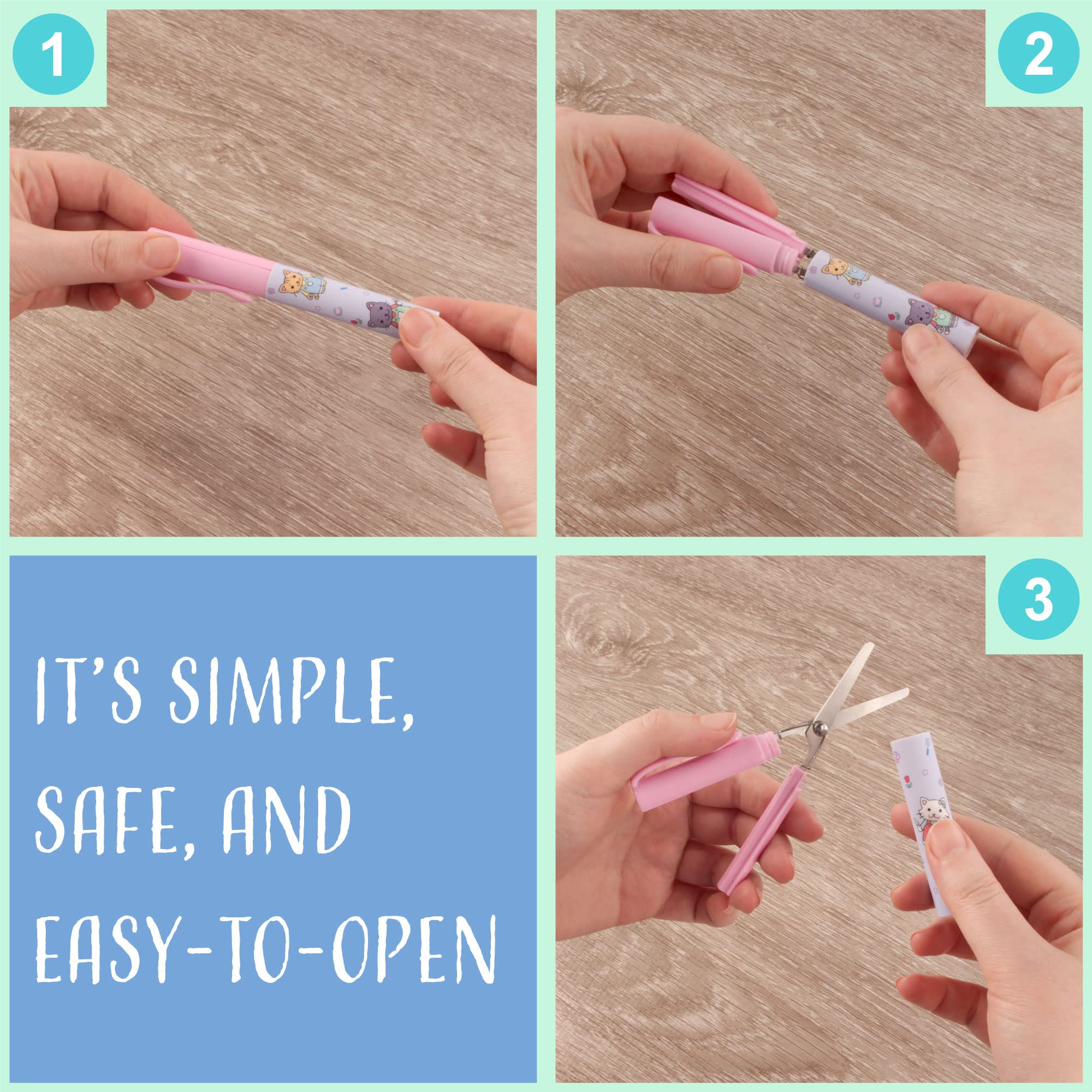 1

2

IT'S SIMPLE, SAFE, AND EASY-TO-OPEN

3