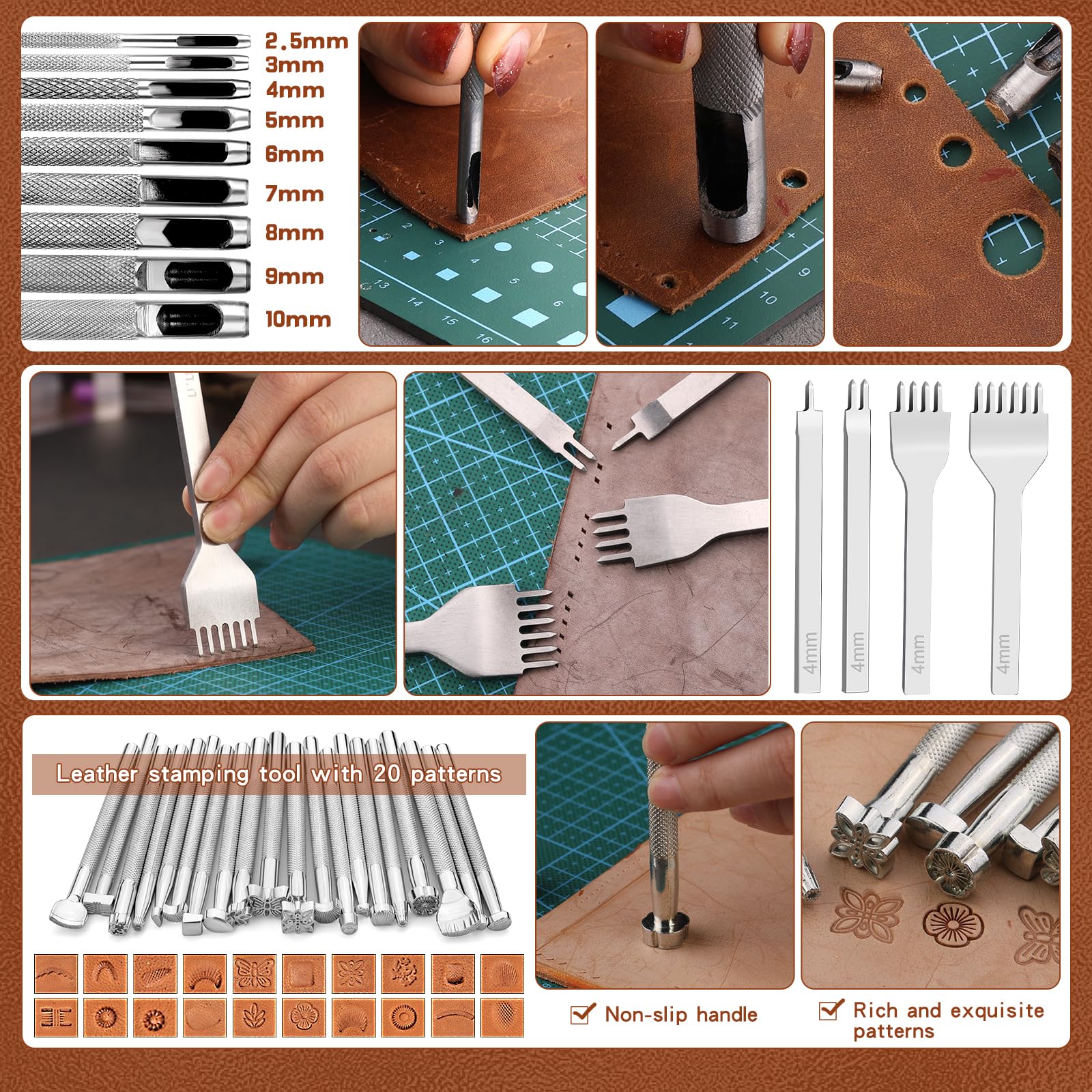 2.5mm
3mm
4mm
5mm
6mm
7mm
8mm
9mm
10mm

2
3
4
5
6
13
14
15
16

9
10
11

4mm
4mm
4mm
4mm

Leather stamping tool with 20 patterns

Non-slip handle

Rich and exquisite patterns