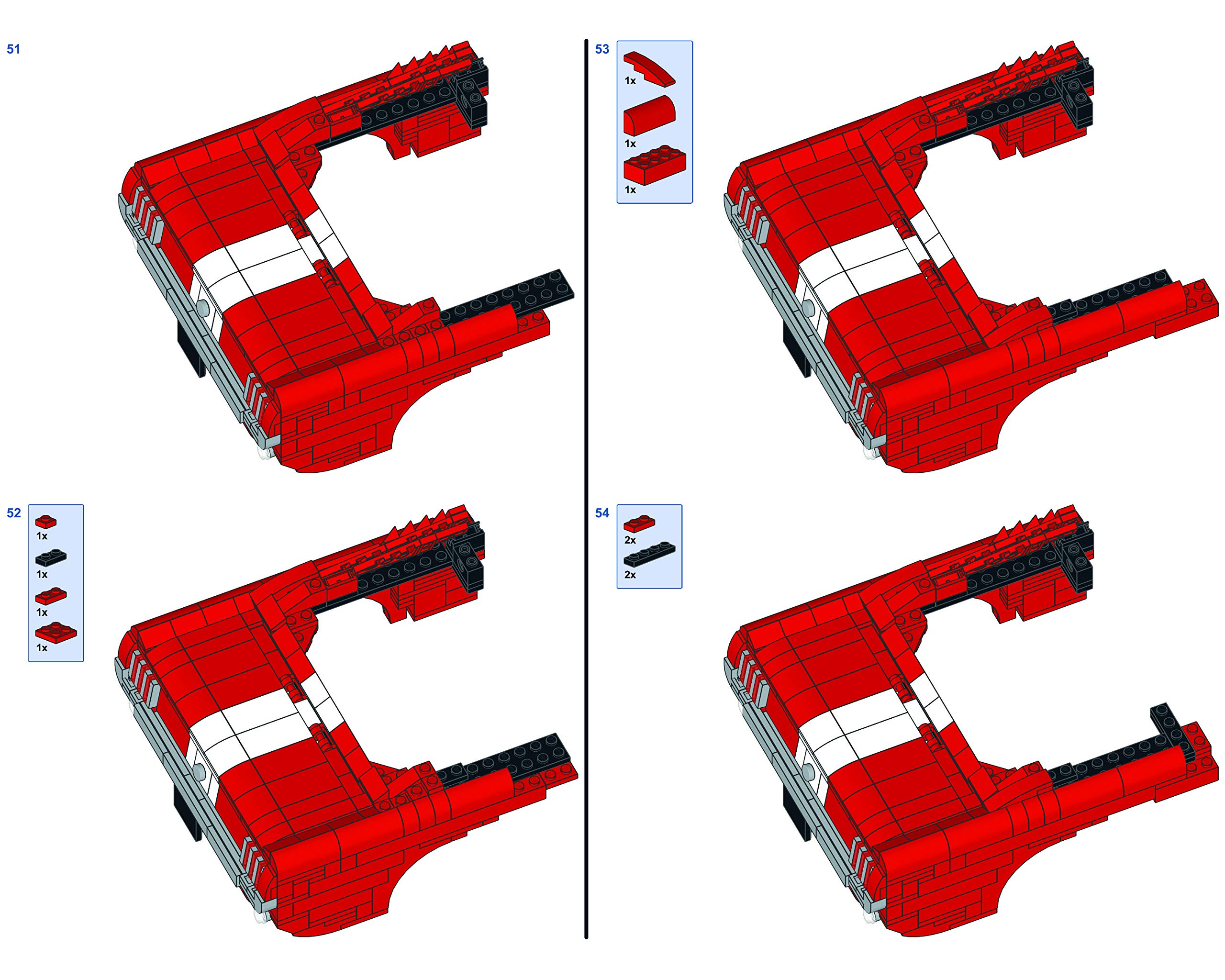 51

52

1x

1x

1x

1x

53

1x

1x

1x

54

2x

2x