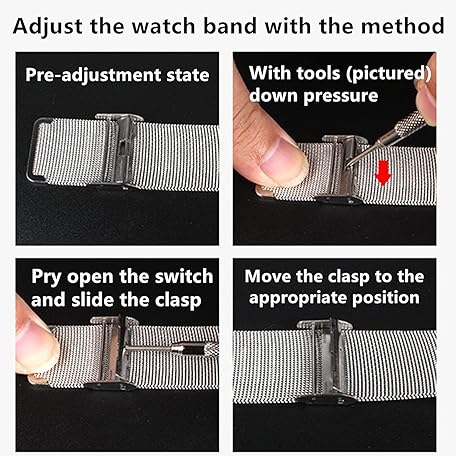 Adjust the watch band with the method

Pre-adjustment state

With tools (pictured) down pressure

Pry open the switch and slide the clasp

Move the clasp to the appropriate position