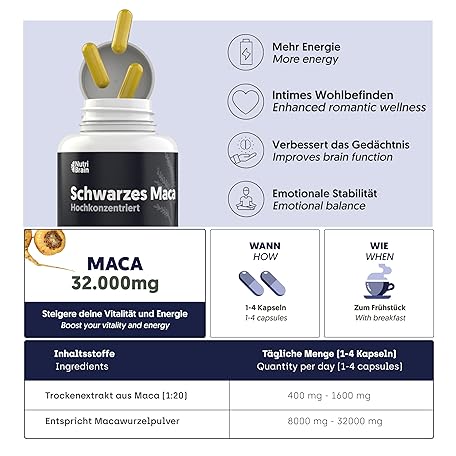 Nutri Brain

Schwarzes Maca
Hochkonzentriert

Mehr Energie
More energy

Intimes Wohlbefinden
Enhanced romantic wellness

Verbessert das Gedächtnis
Improves brain function

Emotionale Stabilität
Emotional balance

MACA
32.000mg

Steigere deine Vitalität und Energie
Boost your vitality and energy

WANN
HOW

1-4 Kapseln
1-4 capsules

WIE
WHEN

Zum Frühstück
With breakfast

| Inhaltsstoffe Ingredients | Tägliche Menge [1-4 Kapseln] Quantity per day [1-4 capsules] |
|---|---|
| Trockenextrakt aus Maca [1:20] | 400 mg - 1600 mg |
| Entspricht Macawurzelpulver | 8000 mg - 32000 mg |