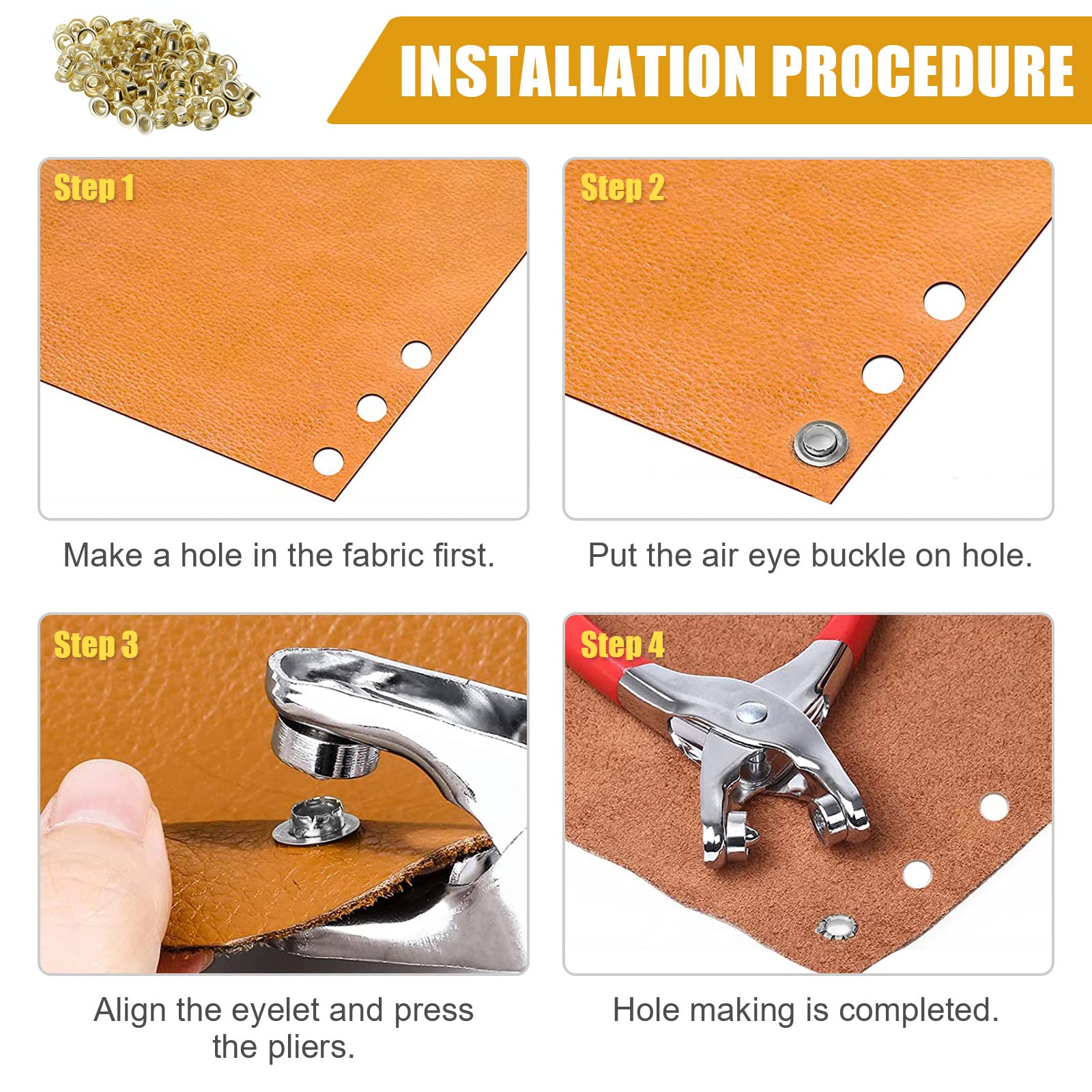 INSTALLATION PROCEDURE

Step 1

Make a hole in the fabric first.

Step 2

Put the air eye buckle on hole.

Step 3

Align the eyelet and press the pliers.

Step 4

Hole making is completed.