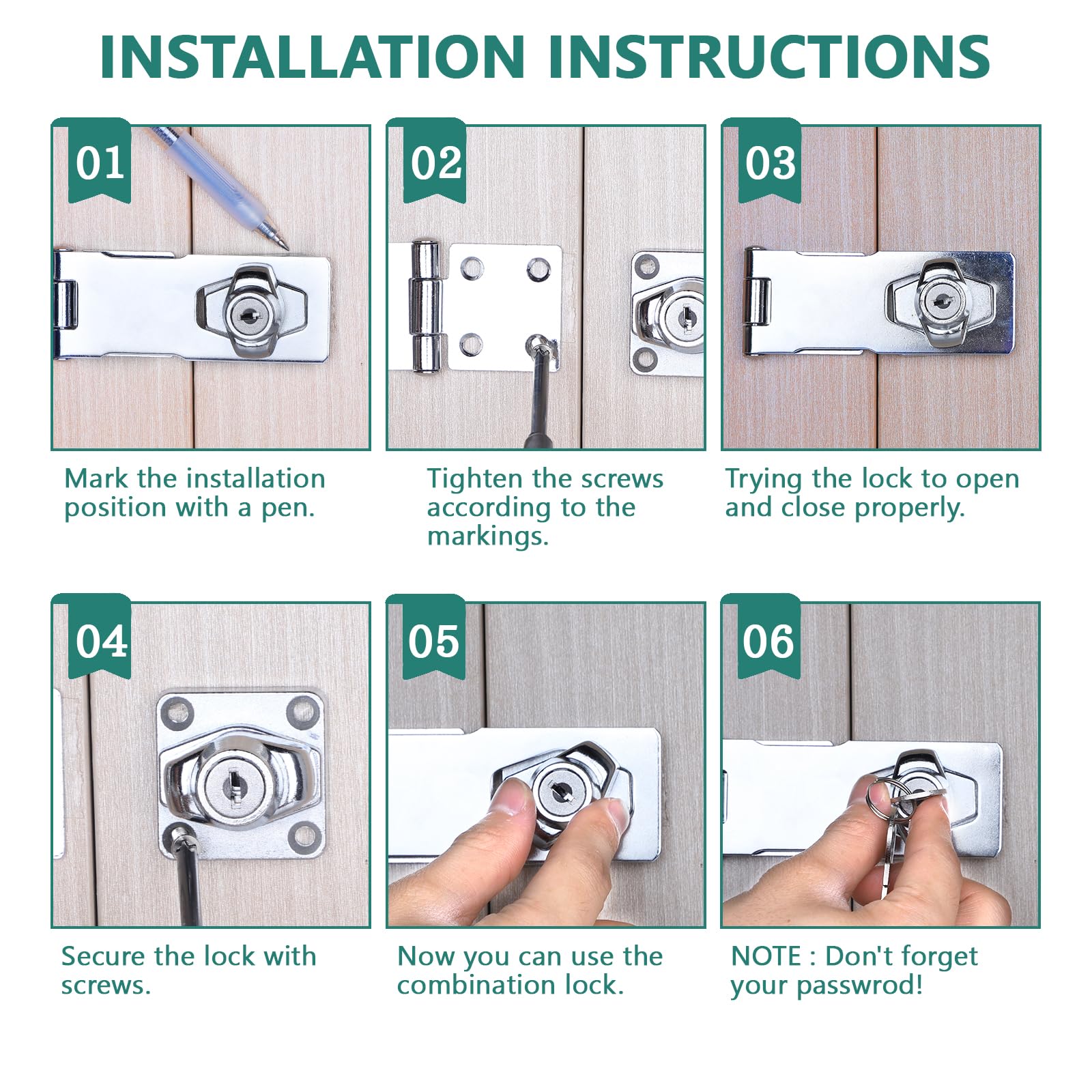 INSTALLATION INSTRUCTIONS

01

Mark the installation position with a pen.

02

Tighten the screws according to the markings.

03

Trying the lock to open and close properly.

04

Secure the lock with screws.

05

Now you can use the combination lock.

06

NOTE : Don't forget your passwrod!