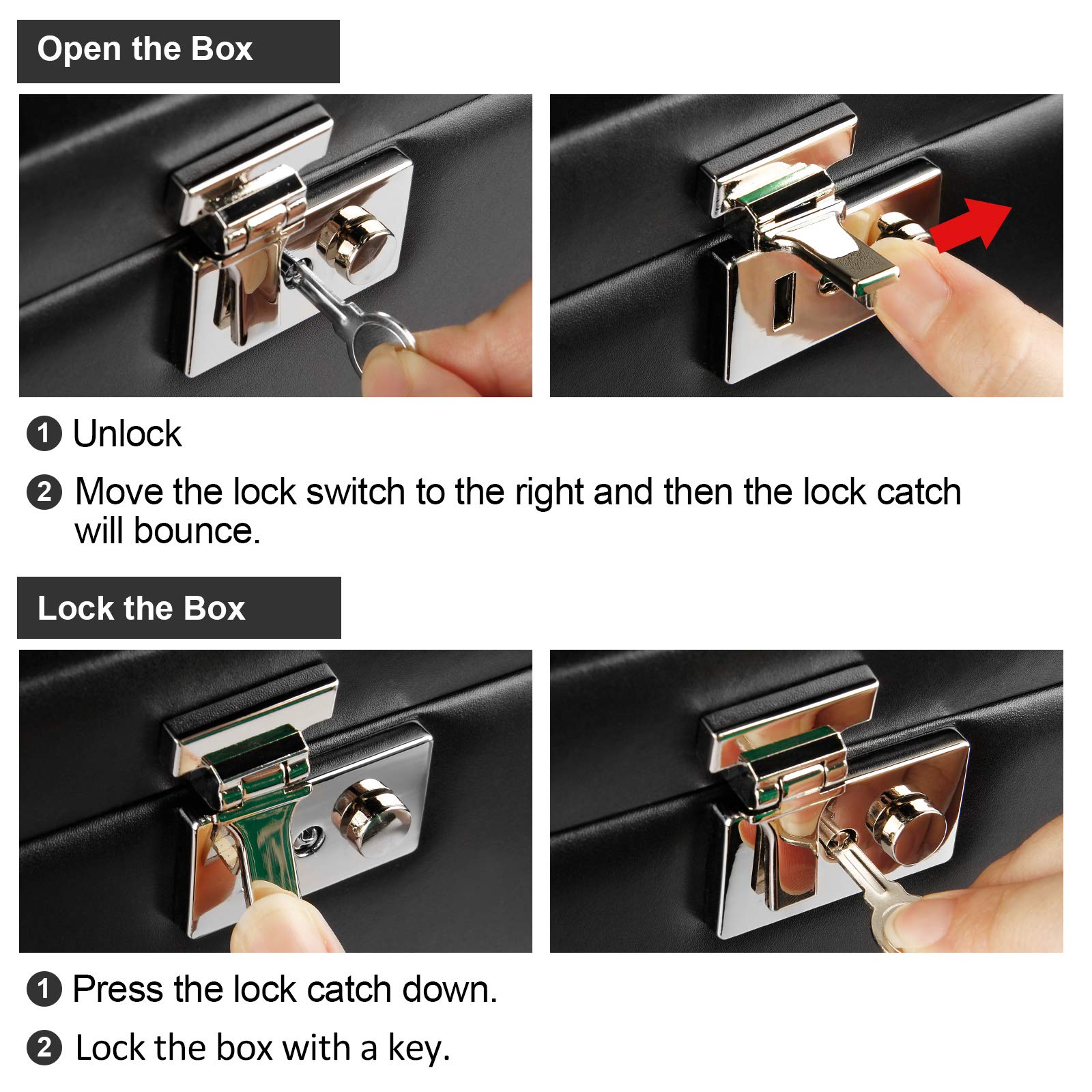 Open the Box

1 Unlock

2 Move the lock switch to the right and then the lock catch will bounce.

Lock the Box

1 Press the lock catch down.

2 Lock the box with a key.