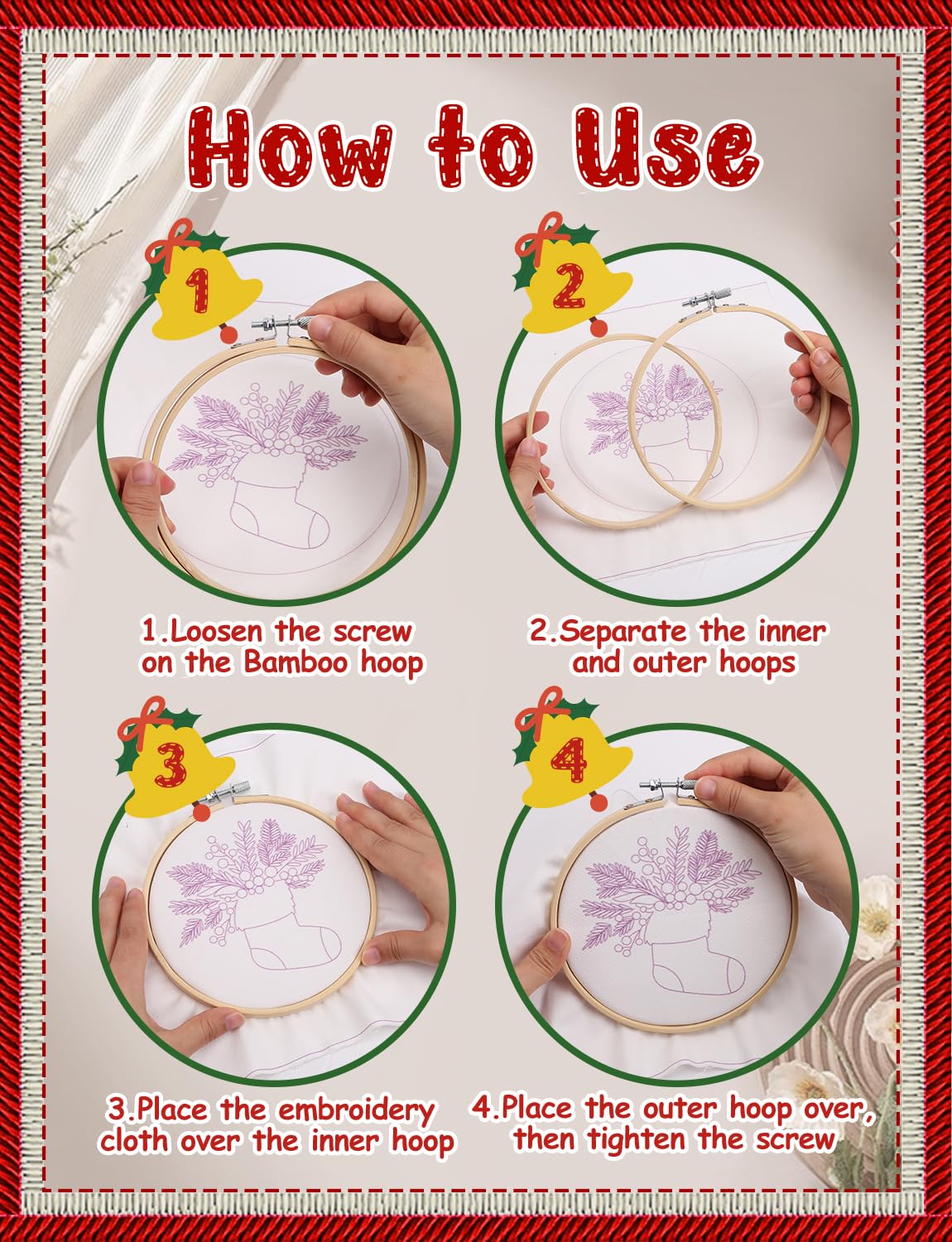 How to Use

1

2

1.Loosen the screw on the Bamboo hoop

2.Separate the inner and outer hoops

3

4

3.Place the embroidery cloth over the inner hoop

4.Place the outer hoop over, then tighten the screw