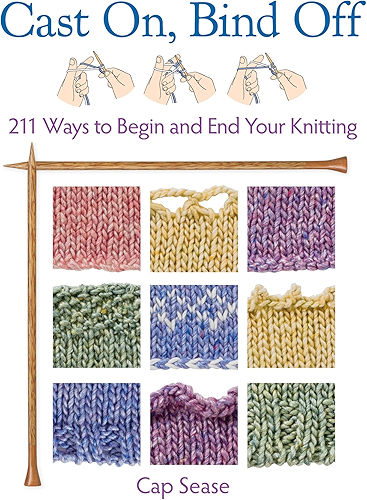 Cast On, Bind Off

211 Ways to Begin and End Your Knitting

Cap Sease