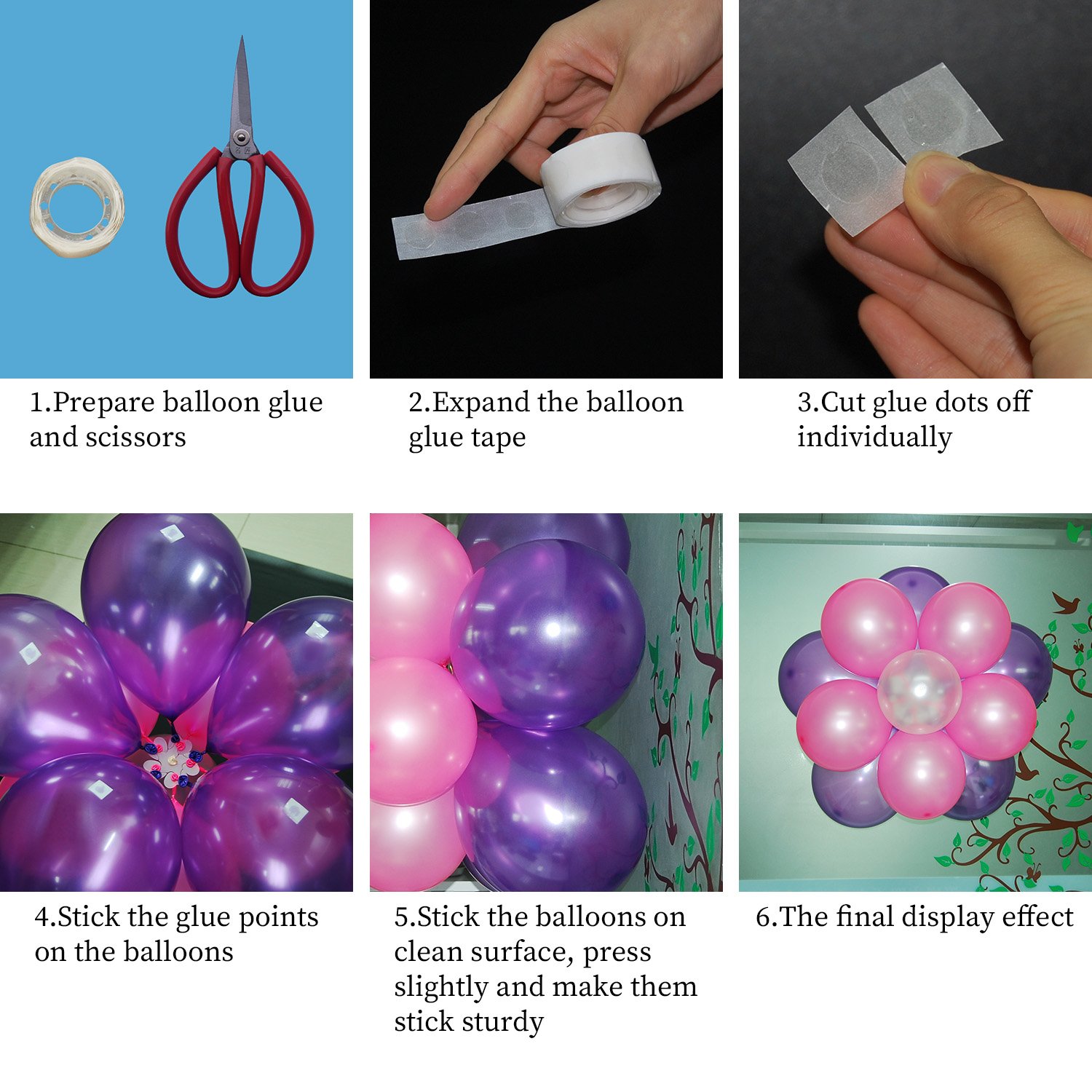 1.Prepare balloon glue and scissors

2.Expand the balloon glue tape

3.Cut glue dots off individually

4.Stick the glue points on the balloons

5.Stick the balloons on clean surface, press slightly and make them stick sturdy

6.The final display effect