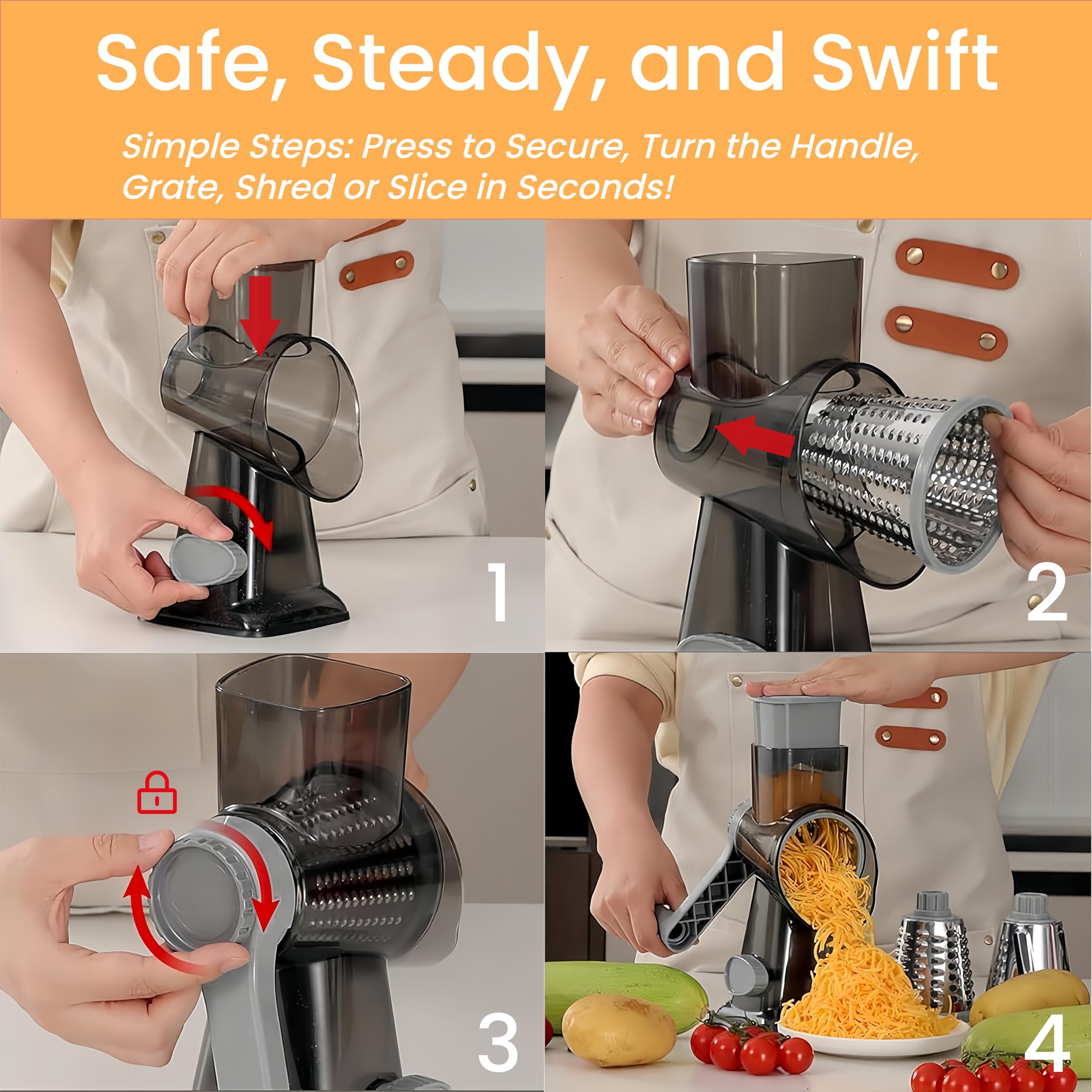 Safe, Steady, and Swift

Simple Steps: Press to Secure, Turn the Handle, Grate, Shred or Slice in Seconds!

1

2

3

4