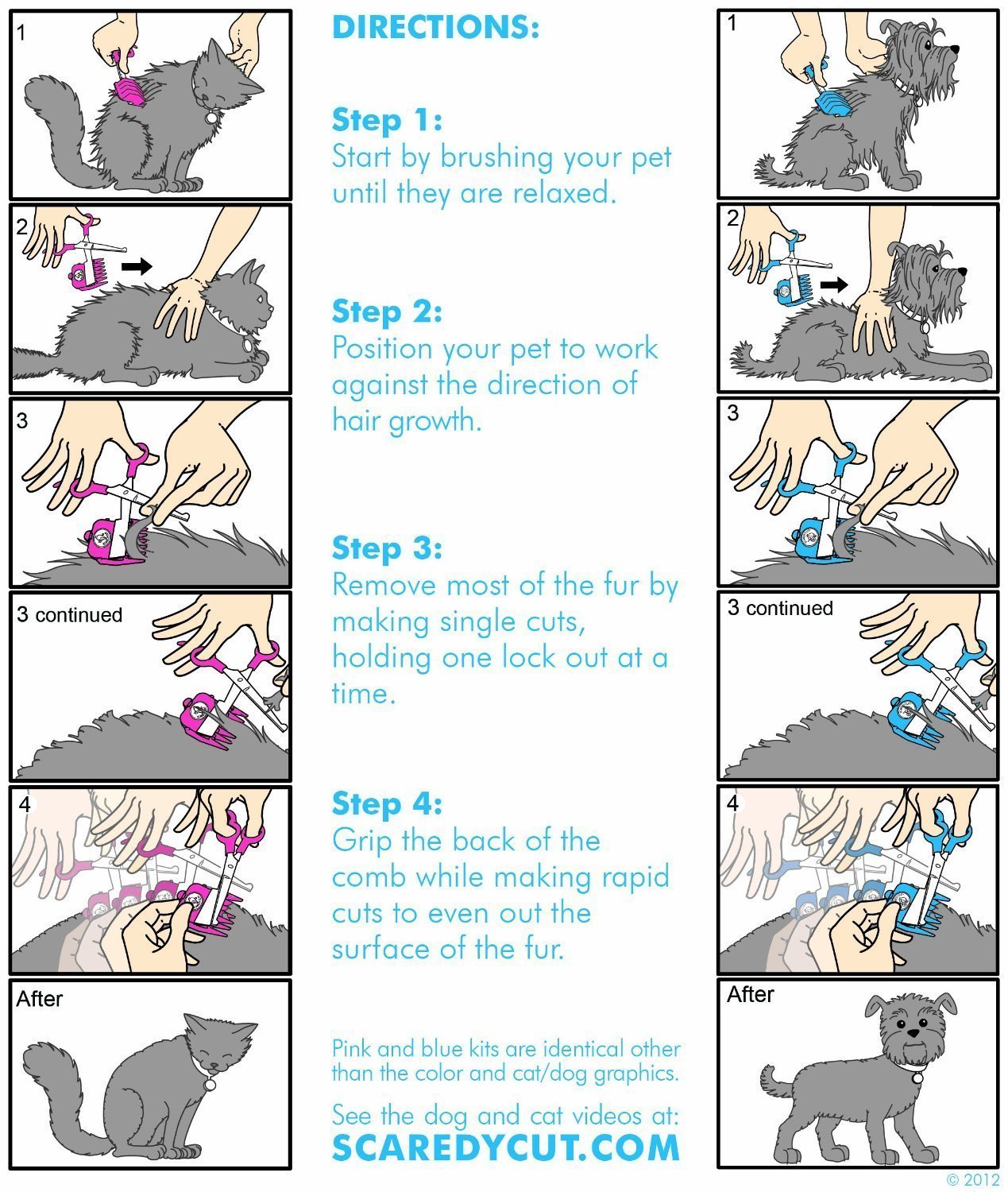 1

2

3

3 continued

4

After

DIRECTIONS:

Step 1:
Start by brushing your pet until they are relaxed.

Step 2:
Position your pet to work against the direction of hair growth.

Step 3:
Remove most of the fur by making single cuts, holding one lock out at a time.

Step 4:
Grip the back of the comb while making rapid cuts to even out the surface of the fur.

Pink and blue kits are identical other than the color and cat/dog graphics.

See the dog and cat videos at:
SCAREDYCUT.COM

1

2

3

3 continued

4

After

© 2012